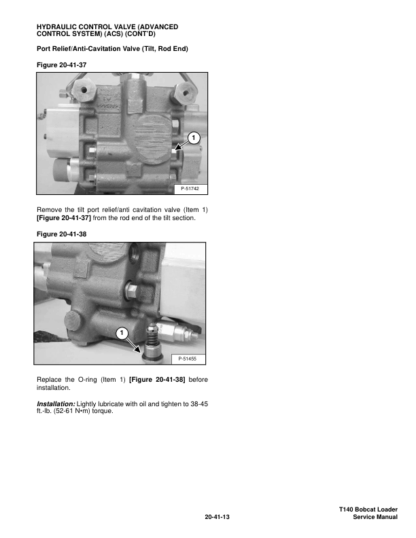 HYDRAULIC CONTROL VALVE (ADVANCED CONTROL SYSTEM) (ACS) (CONT'D)

Port Relief/Anti-Cavitation Valve (Tilt, Rod End)

Figure 20-41-37

1

P-51742

Remove the tilt port relief/anti cavitation valve (Item 1) [Figure 20-41-37] from the rod end of the tilt section.

Figure 20-41-38

1

P-51455

Replace the O-ring (Item 1) [Figure 20-41-38] before installation.

Installation: Lightly lubricate with oil and tighten to 38-45 ft.-lb. (52-61 N•m) torque.

20-41-13

T140 Bobcat Loader
Service Manual