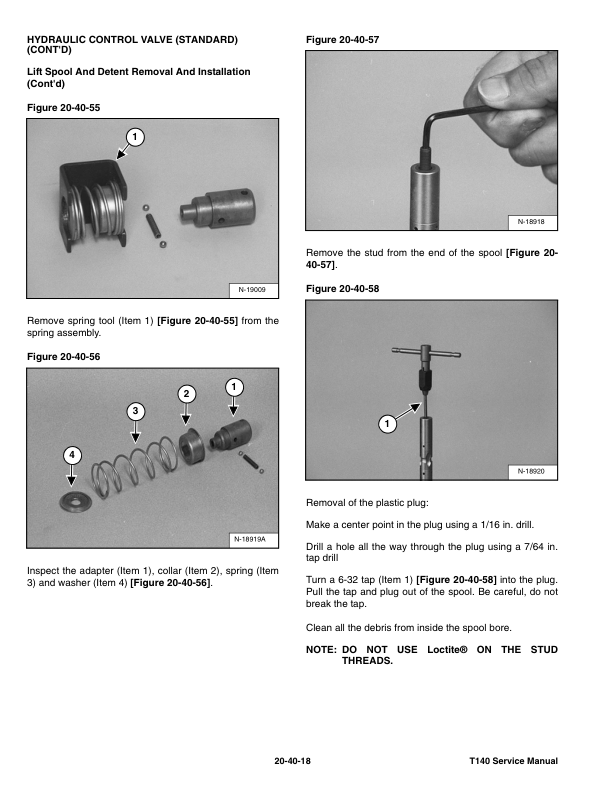 HYDRAULIC CONTROL VALVE (STANDARD) (CONT'D)

Lift Spool And Detent Removal And Installation (Cont'd)

Figure 20-40-55

1

N-19009

Remove spring tool (Item 1) [Figure 20-40-55] from the spring assembly.

Figure 20-40-56

1
2
3
4

N-18919A

Inspect the adapter (Item 1), collar (Item 2), spring (Item 3) and washer (Item 4) [Figure 20-40-56].

Figure 20-40-57

N-18918

Remove the stud from the end of the spool [Figure 20-40-57].

Figure 20-40-58

1

N-18920

Removal of the plastic plug:

Make a center point in the plug using a 1/16 in. drill.

Drill a hole all the way through the plug using a 7/64 in. tap drill

Turn a 6-32 tap (Item 1) [Figure 20-40-58] into the plug. Pull the tap and plug out of the spool. Be careful, do not break the tap.

Clean all the debris from inside the spool bore.

NOTE: DO NOT USE Loctite® ON THE STUD THREADS.

20-40-18

T140 Service Manual