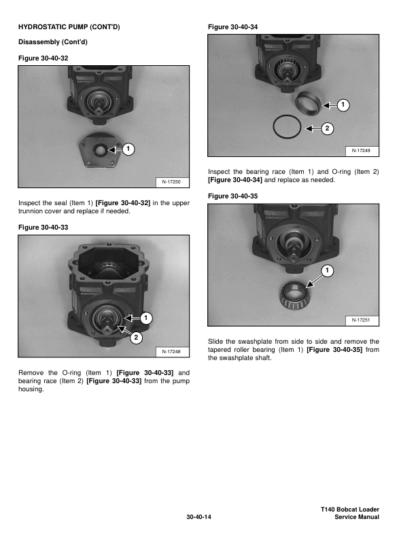 HYDROSTATIC PUMP (CONT'D)

Disassembly (Cont'd)

Figure 30-40-32

1

N-17250

Inspect the seal (Item 1) [Figure 30-40-32] in the upper trunnion cover and replace if needed.

Figure 30-40-33

1

2

N-17248

Remove the O-ring (Item 1) [Figure 30-40-33] and bearing race (Item 2) [Figure 30-40-33] from the pump housing.

Figure 30-40-34

1

2

N-17249

Inspect the bearing race (Item 1) and O-ring (Item 2) [Figure 30-40-34] and replace as needed.

Figure 30-40-35

1

N-17251

Slide the swashplate from side to side and remove the tapered roller bearing (Item 1) [Figure 30-40-35] from the swashplate shaft.

30-40-14

T140 Bobcat Loader
Service Manual