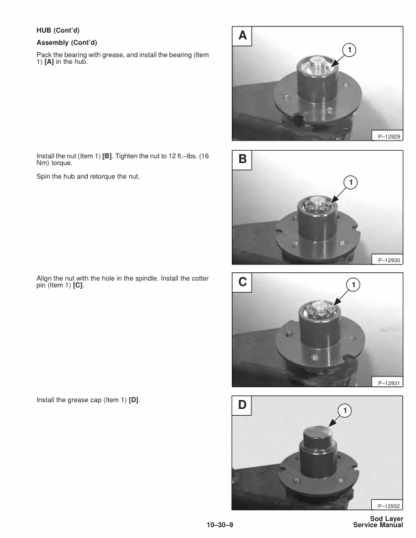 HUB (Cont'd)

Assembly (Cont'd)

Pack the bearing with grease, and install the bearing (Item 1) [A] in the hub.

A

1

P–12929

Install the nut (Item 1) [B]. Tighten the nut to 12 ft.–lbs. (16 Nm) torque.

Spin the hub and retorque the nut.

B

1

P–12930

Align the nut with the hole in the spindle. Install the cotter pin (Item 1) [C].

C

1

P–12931

Install the grease cap (Item 1) [D].

D

1

P–12932

10–30–9

Sod Layer
Service Manual