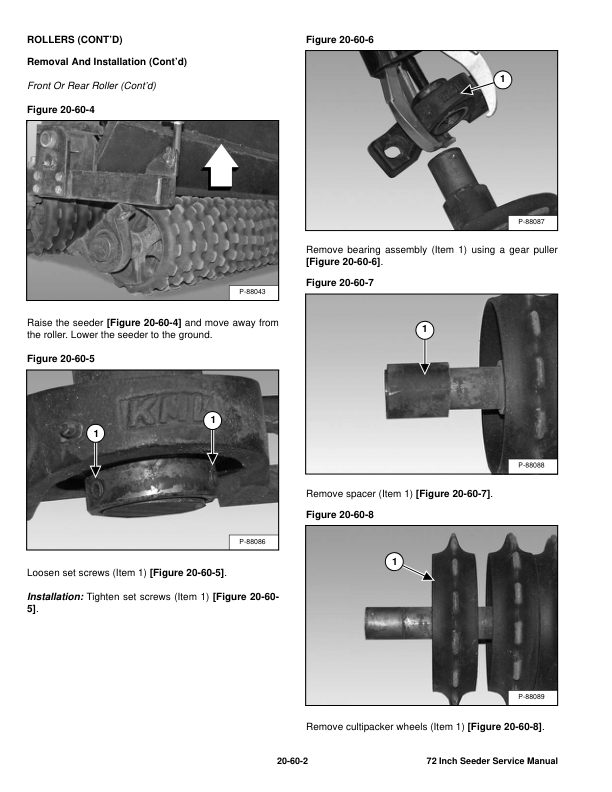 ROLLERS (CONT'D)

Removal And Installation (Cont'd)

Front Or Rear Roller (Cont'd)

Figure 20-60-4

P-88043

Raise the seeder [Figure 20-60-4] and move away from the roller. Lower the seeder to the ground.

Figure 20-60-5

KML

1

1

P-88086

Loosen set screws (Item 1) [Figure 20-60-5].

Installation: Tighten set screws (Item 1) [Figure 20-60-5].

Figure 20-60-6

1

P-88087

Remove bearing assembly (Item 1) using a gear puller [Figure 20-60-6].

Figure 20-60-7

1

P-88088

Remove spacer (Item 1) [Figure 20-60-7].

Figure 20-60-8

1

P-88089

Remove cultipacker wheels (Item 1) [Figure 20-60-8].

20-60-2

72 Inch Seeder Service Manual