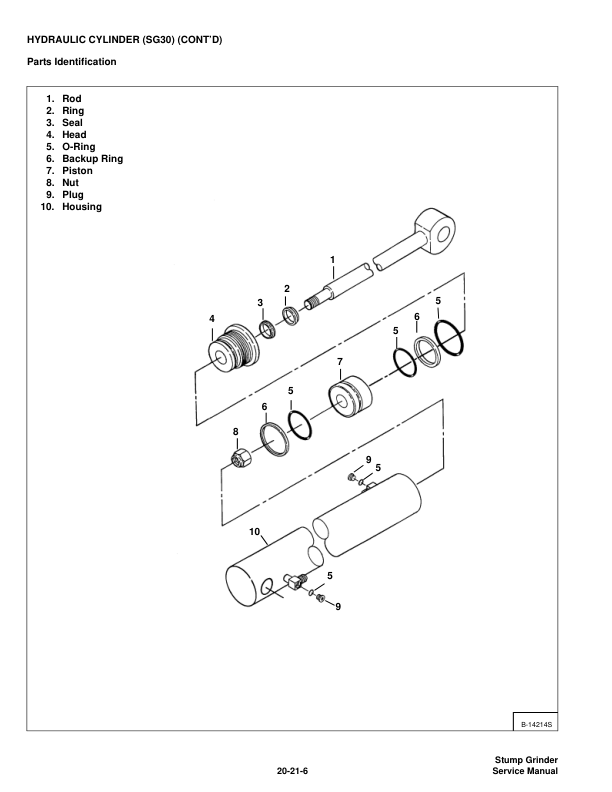 HYDRAULIC CYLINDER (SG30) (CONT'D)

Parts Identification

1. Rod
2. Ring
3. Seal
4. Head
5. O-Ring
6. Backup Ring
7. Piston
8. Nut
9. Plug
10. Housing

1
2
3
4
5
6
5
7
5
6
8
9
5
10
5
9

B-14214S

20-21-6

Stump Grinder
Service Manual