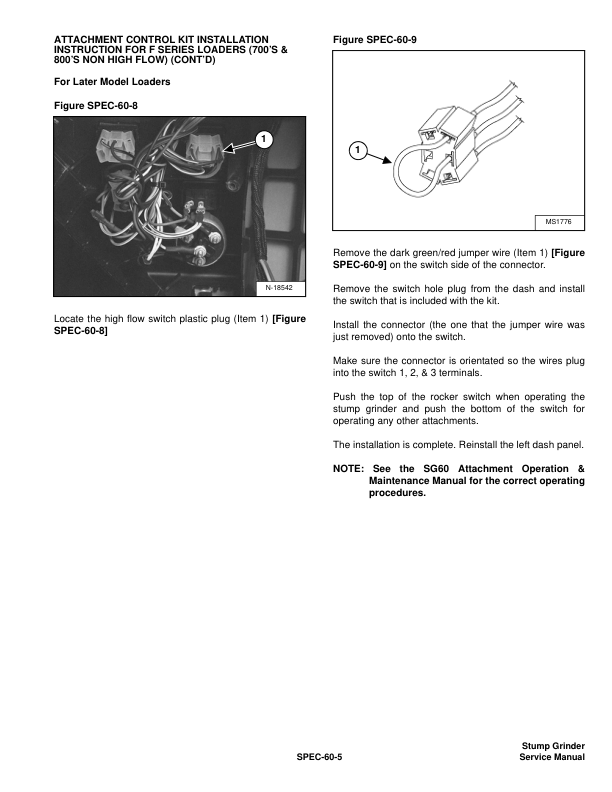 ATTACHMENT CONTROL KIT INSTALLATION INSTRUCTION FOR F SERIES LOADERS (700'S & 800'S NON HIGH FLOW) (CONT'D)

For Later Model Loaders

Figure SPEC-60-8

1

N-18542

Locate the high flow switch plastic plug (Item 1) [Figure SPEC-60-8]

Figure SPEC-60-9

1

MS1776

Remove the dark green/red jumper wire (Item 1) [Figure SPEC-60-9] on the switch side of the connector.

Remove the switch hole plug from the dash and install the switch that is included with the kit.

Install the connector (the one that the jumper wire was just removed) onto the switch.

Make sure the connector is orientated so the wires plug into the switch 1, 2, & 3 terminals.

Push the top of the rocker switch when operating the stump grinder and push the bottom of the switch for operating any other attachments.

The installation is complete. Reinstall the left dash panel.

NOTE: See the SG60 Attachment Operation & Maintenance Manual for the correct operating procedures.

SPEC-60-5

Stump Grinder
Service Manual