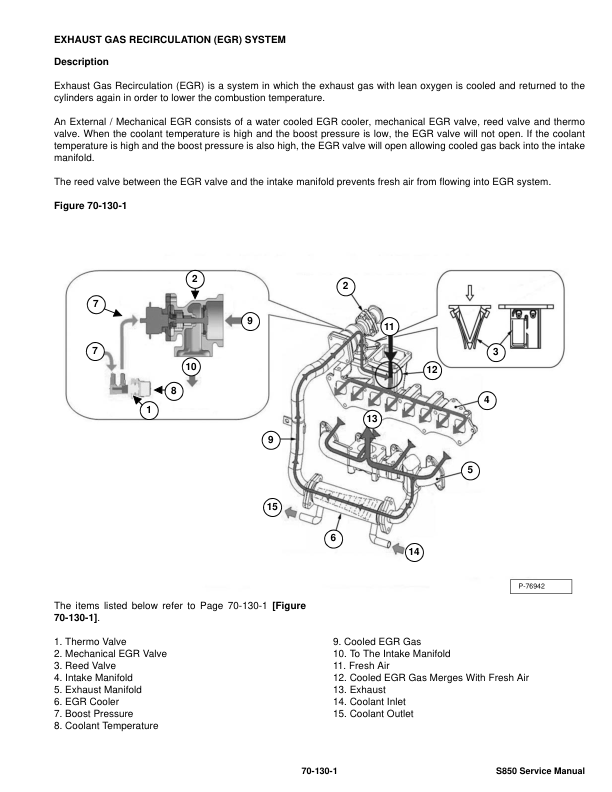 EXHAUST GAS RECIRCULATION (EGR) SYSTEM

Description

Exhaust Gas Recirculation (EGR) is a system in which the exhaust gas with lean oxygen is cooled and returned to the cylinders again in order to lower the combustion temperature.

An External / Mechanical EGR consists of a water cooled EGR cooler, mechanical EGR valve, reed valve and thermo valve. When the coolant temperature is high and the boost pressure is low, the EGR valve will not open. If the coolant temperature is high and the boost pressure is also high, the EGR valve will open allowing cooled gas back into the intake manifold.

The reed valve between the EGR valve and the intake manifold prevents fresh air from flowing into EGR system.

Figure 70-130-1

2
7
9
7
10
8
1
2
11
3
12
4
13
9
5
15
6
14

P-76942

The items listed below refer to Page 70-130-1 [Figure 70-130-1].

1. Thermo Valve
2. Mechanical EGR Valve
3. Reed Valve
4. Intake Manifold
5. Exhaust Manifold
6. EGR Cooler
7. Boost Pressure
8. Coolant Temperature

9. Cooled EGR Gas
10. To The Intake Manifold
11. Fresh Air
12. Cooled EGR Gas Merges With Fresh Air
13. Exhaust
14. Coolant Inlet
15. Coolant Outlet

70-130-1

S850 Service Manual