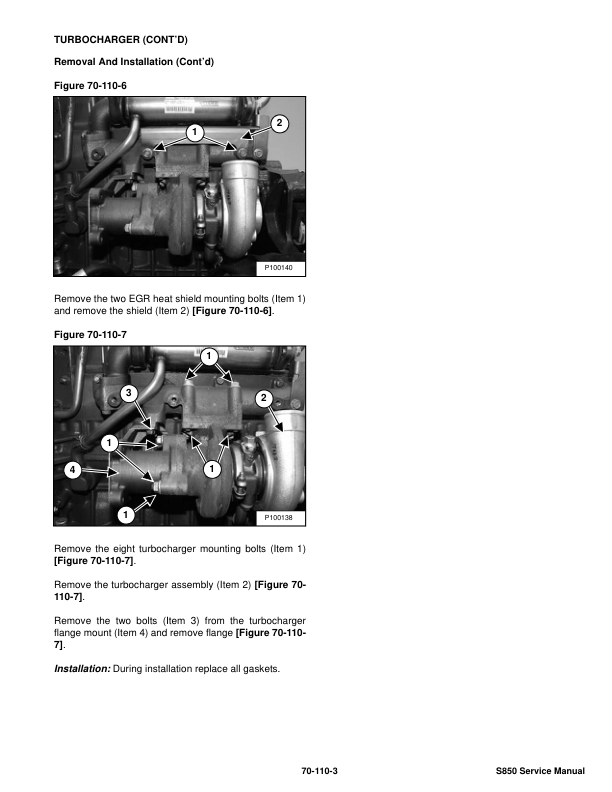 TURBOCHARGER (CONT'D)

Removal And Installation (Cont'd)

Figure 70-110-6

1
2
P100140

Remove the two EGR heat shield mounting bolts (Item 1) and remove the shield (Item 2) [Figure 70-110-6].

Figure 70-110-7

1
3
2
1
4
1
1
P100138

Remove the eight turbocharger mounting bolts (Item 1) [Figure 70-110-7].

Remove the turbocharger assembly (Item 2) [Figure 70-110-7].

Remove the two bolts (Item 3) from the turbocharger flange mount (Item 4) and remove flange [Figure 70-110-7].

Installation: During installation replace all gaskets.

70-110-3

S850 Service Manual