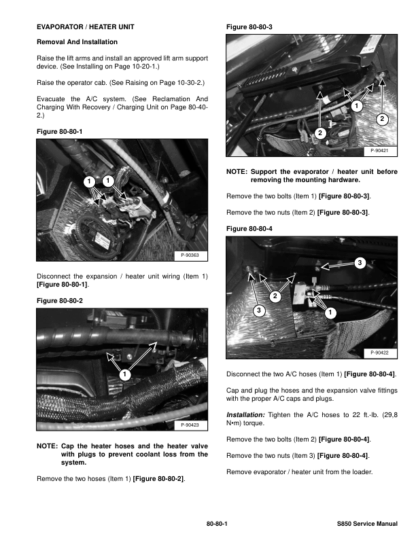 EVAPORATOR / HEATER UNIT

Removal And Installation

Raise the lift arms and install an approved lift arm support device. (See Installing on Page 10-20-1.)

Raise the operator cab. (See Raising on Page 10-30-2.)

Evacuate the A/C system. (See Reclamation And Charging With Recovery / Charging Unit on Page 80-40-2.)

Figure 80-80-1

1 1

P-90363

Disconnect the expansion / heater unit wiring (Item 1) [Figure 80-80-1].

Figure 80-80-2

1

P-90423

NOTE: Cap the heater hoses and the heater valve with plugs to prevent coolant loss from the system.

Remove the two hoses (Item 1) [Figure 80-80-2].

Figure 80-80-3

1 2 2

P-90421

NOTE: Support the evaporator / heater unit before removing the mounting hardware.

Remove the two bolts (Item 1) [Figure 80-80-3].

Remove the two nuts (Item 2) [Figure 80-80-3].

Figure 80-80-4

3 2 3 1

P-90422

Disconnect the two A/C hoses (Item 1) [Figure 80-80-4].

Cap and plug the hoses and the expansion valve fittings with the proper A/C caps and plugs.

Installation: Tighten the A/C hoses to 22 ft.-lb. (29,8 N•m) torque.

Remove the two bolts (Item 2) [Figure 80-80-4].

Remove the two nuts (Item 3) [Figure 80-80-4].

Remove evaporator / heater unit from the loader.

80-80-1

S850 Service Manual