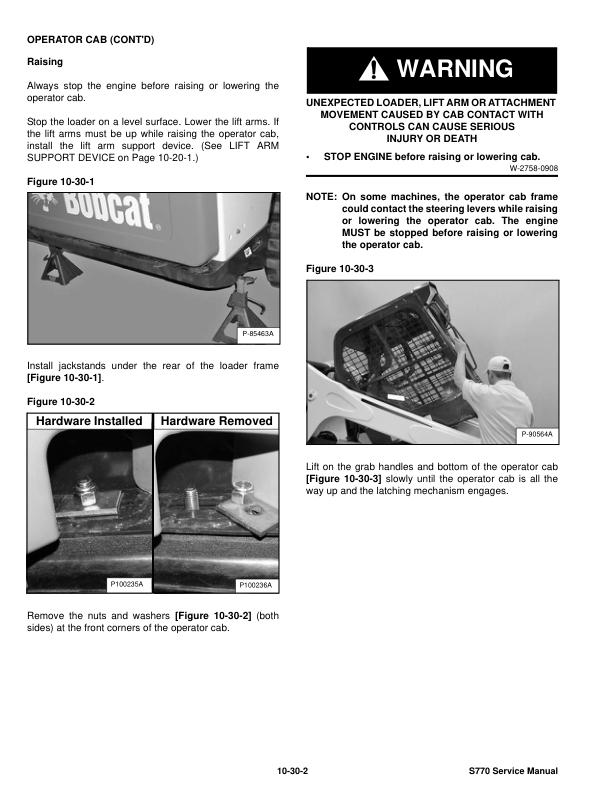 OPERATOR CAB (CONT'D)

Raising

Always stop the engine before raising or lowering the operator cab.

Stop the loader on a level surface. Lower the lift arms. If the lift arms must be up while raising the operator cab, install the lift arm support device. (See LIFT ARM SUPPORT DEVICE on Page 10-20-1.)

Figure 10-30-1

Bobcat

P-85463A

Install jackstands under the rear of the loader frame [Figure 10-30-1].

Figure 10-30-2

Hardware Installed

Hardware Removed

P100235A

P100236A

Remove the nuts and washers [Figure 10-30-2] (both sides) at the front corners of the operator cab.

WARNING

UNEXPECTED LOADER, LIFT ARM OR ATTACHMENT MOVEMENT CAUSED BY CAB CONTACT WITH CONTROLS CAN CAUSE SERIOUS INJURY OR DEATH

• STOP ENGINE before raising or lowering cab.

W-2758-0908

NOTE: On some machines, the operator cab frame could contact the steering levers while raising or lowering the operator cab. The engine MUST be stopped before raising or lowering the operator cab.

Figure 10-30-3

P-90564A

Lift on the grab handles and bottom of the operator cab [Figure 10-30-3] slowly until the operator cab is all the way up and the latching mechanism engages.

10-30-2

S770 Service Manual