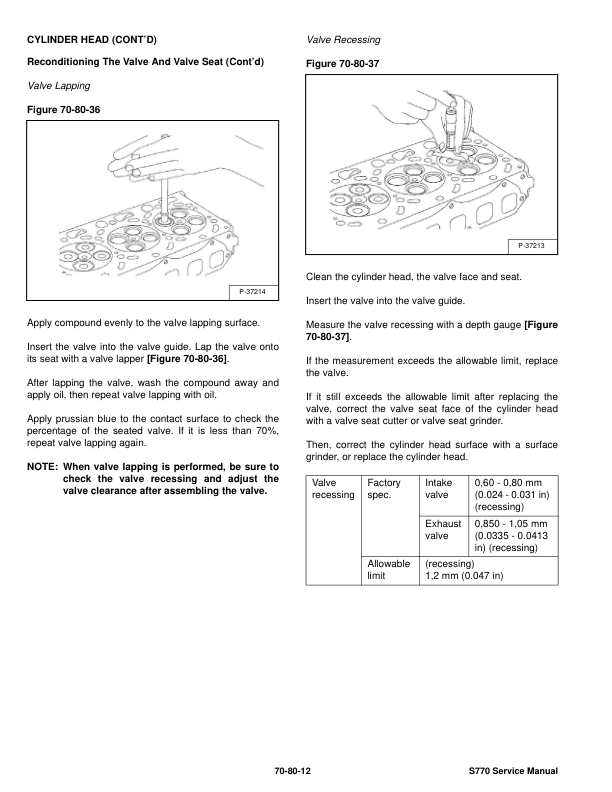 CYLINDER HEAD (CONT'D)

Reconditioning The Valve And Valve Seat (Cont'd)

Valve Lapping

Figure 70-80-36

P-37214

Apply compound evenly to the valve lapping surface.

Insert the valve into the valve guide. Lap the valve onto its seat with a valve lapper [Figure 70-80-36].

After lapping the valve, wash the compound away and apply oil, then repeat valve lapping with oil.

Apply prussian blue to the contact surface to check the percentage of the seated valve. If it is less than 70%, repeat valve lapping again.

NOTE: When valve lapping is performed, be sure to check the valve recessing and adjust the valve clearance after assembling the valve.

Valve Recessing

Figure 70-80-37

P-37213

Clean the cylinder head, the valve face and seat.

Insert the valve into the valve guide.

Measure the valve recessing with a depth gauge [Figure 70-80-37].

If the measurement exceeds the allowable limit, replace the valve.

If it still exceeds the allowable limit after replacing the valve, correct the valve seat face of the cylinder head with a valve seat cutter or valve seat grinder.

Then, correct the cylinder head surface with a surface grinder, or replace the cylinder head.

| Valve recessing | Factory spec. | Intake valve | 0,60 - 0,80 mm (0.024 - 0.031 in) (recessing) |
|---|---|---|---|
| | | Exhaust valve | 0,850 - 1,05 mm (0.0335 - 0.0413 in) (recessing) |
| | Allowable limit | (recessing) 1,2 mm (0.047 in) | |

70-80-12

S770 Service Manual