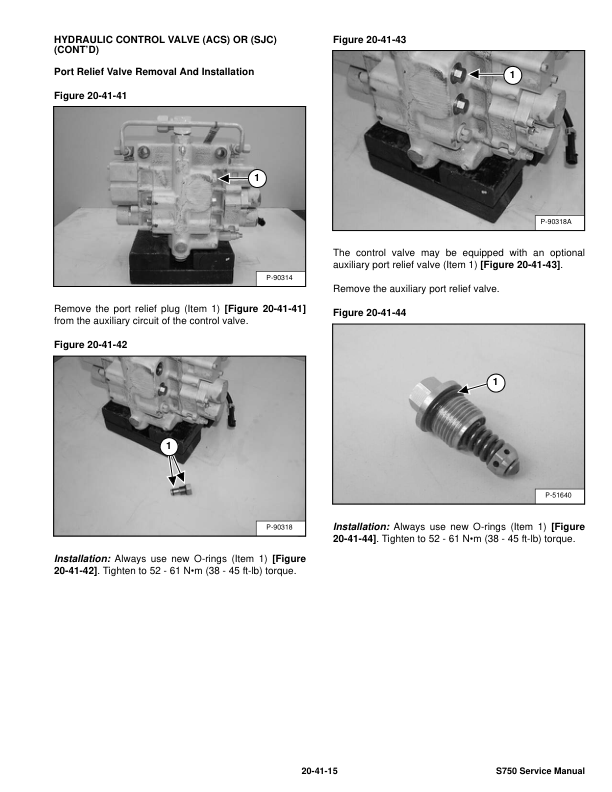 HYDRAULIC CONTROL VALVE (ACS) OR (SJC) (CONT'D)

Port Relief Valve Removal And Installation

Figure 20-41-41

1

P-90314

Remove the port relief plug (Item 1) [Figure 20-41-41] from the auxiliary circuit of the control valve.

Figure 20-41-42

1

P-90318

Installation: Always use new O-rings (Item 1) [Figure 20-41-42]. Tighten to 52 - 61 N•m (38 - 45 ft-lb) torque.

Figure 20-41-43

1

P-90318A

The control valve may be equipped with an optional auxiliary port relief valve (Item 1) [Figure 20-41-43].

Remove the auxiliary port relief valve.

Figure 20-41-44

1

P-51640

Installation: Always use new O-rings (Item 1) [Figure 20-41-44]. Tighten to 52 - 61 N•m (38 - 45 ft-lb) torque.

20-41-15

S750 Service Manual