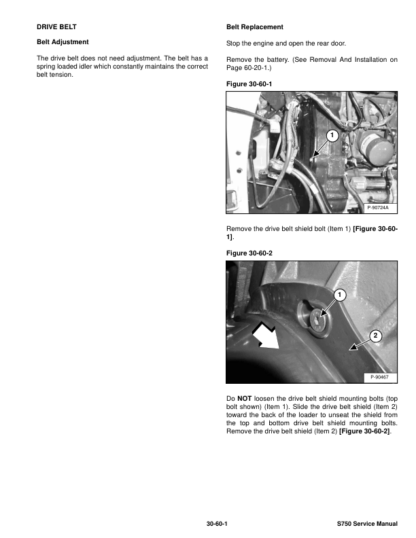 DRIVE BELT

Belt Adjustment

The drive belt does not need adjustment. The belt has a spring loaded idler which constantly maintains the correct belt tension.

Belt Replacement

Stop the engine and open the rear door.

Remove the battery. (See Removal And Installation on Page 60-20-1.)

Figure 30-60-1

1

P-90724A

Remove the drive belt shield bolt (Item 1) [Figure 30-60-1].

Figure 30-60-2

1

2

P-90467

Do NOT loosen the drive belt shield mounting bolts (top bolt shown) (Item 1). Slide the drive belt shield (Item 2) toward the back of the loader to unseat the shield from the top and bottom drive belt shield mounting bolts. Remove the drive belt shield (Item 2) [Figure 30-60-2].

30-60-1

S750 Service Manual