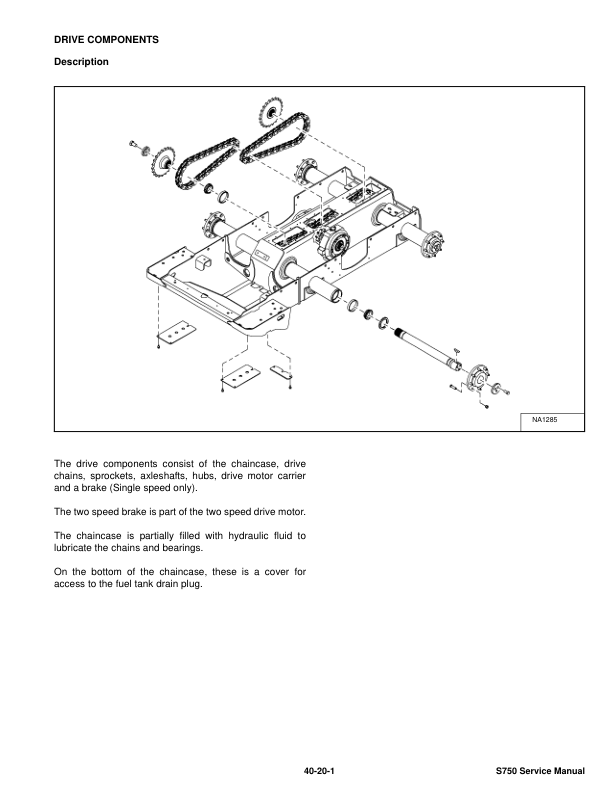 DRIVE COMPONENTS

Description

NA1285

The drive components consist of the chaincase, drive chains, sprockets, axleshafts, hubs, drive motor carrier and a brake (Single speed only).

The two speed brake is part of the two speed drive motor.

The chaincase is partially filled with hydraulic fluid to lubricate the chains and bearings.

On the bottom of the chaincase, these is a cover for access to the fuel tank drain plug.

40-20-1

S750 Service Manual