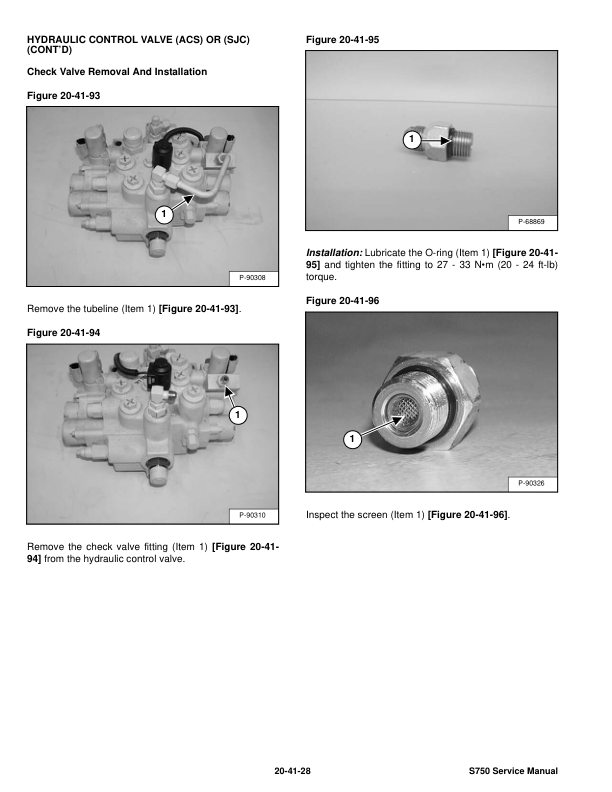 HYDRAULIC CONTROL VALVE (ACS) OR (SJC) (CONT'D)

Check Valve Removal And Installation

Figure 20-41-93

1

P-90308

Remove the tubeline (Item 1) [Figure 20-41-93].

Figure 20-41-94

1

P-90310

Remove the check valve fitting (Item 1) [Figure 20-41-94] from the hydraulic control valve.

Figure 20-41-95

1

P-68869

Installation: Lubricate the O-ring (Item 1) [Figure 20-41-95] and tighten the fitting to 27 - 33 N•m (20 - 24 ft-lb) torque.

Figure 20-41-96

1

P-90326

Inspect the screen (Item 1) [Figure 20-41-96].

20-41-28

S750 Service Manual