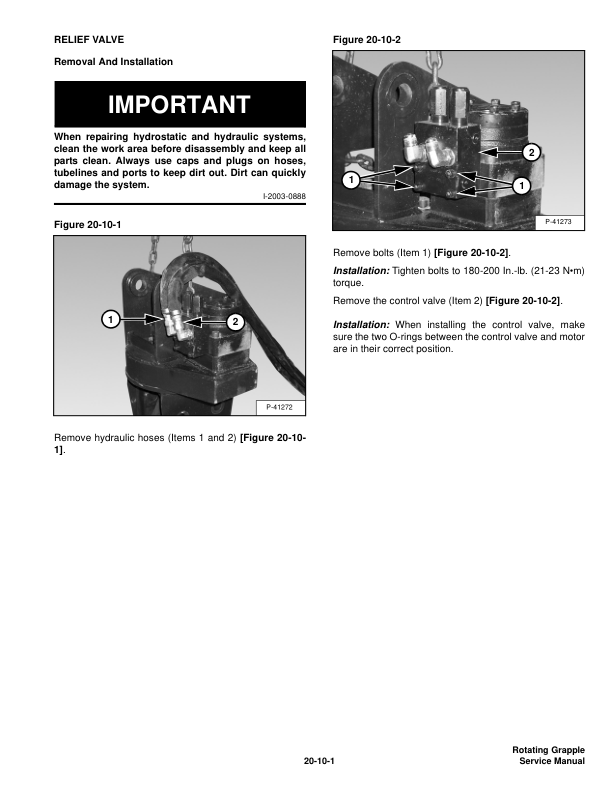 RELIEF VALVE

Removal And Installation

IMPORTANT

When repairing hydrostatic and hydraulic systems, clean the work area before disassembly and keep all parts clean. Always use caps and plugs on hoses, tubelines and ports to keep dirt out. Dirt can quickly damage the system.

I-2003-0888

Figure 20-10-1

1

2

P-41272

Remove hydraulic hoses (Items 1 and 2) [Figure 20-10-1].

Figure 20-10-2

2

1

1

P-41273

Remove bolts (Item 1) [Figure 20-10-2].

Installation: Tighten bolts to 180-200 In.-lb. (21-23 N•m) torque.

Remove the control valve (Item 2) [Figure 20-10-2].

Installation: When installing the control valve, make sure the two O-rings between the control valve and motor are in their correct position.

20-10-1

Rotating Grapple
Service Manual