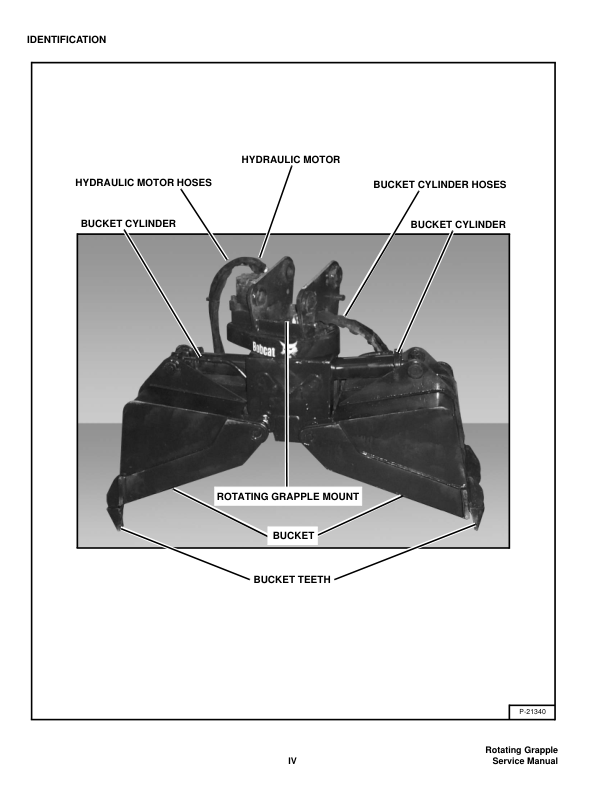 IDENTIFICATION

HYDRAULIC MOTOR

HYDRAULIC MOTOR HOSES

BUCKET CYLINDER HOSES

BUCKET CYLINDER

BUCKET CYLINDER

Bobcat

ROTATING GRAPPLE MOUNT

BUCKET

BUCKET TEETH

P-21340

IV

Rotating Grapple
Service Manual