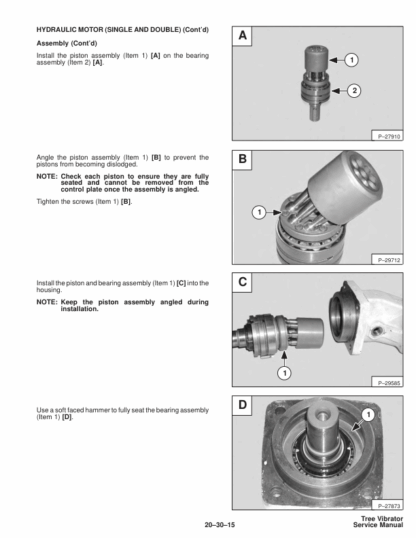 HYDRAULIC MOTOR (SINGLE AND DOUBLE) (Cont'd)

Assembly (Cont'd)

Install the piston assembly (Item 1) [A] on the bearing assembly (Item 2) [A].

A

1

2

P–27910

Angle the piston assembly (Item 1) [B] to prevent the pistons from becoming dislodged.

NOTE: Check each piston to ensure they are fully seated and cannot be removed from the control plate once the assembly is angled.

Tighten the screws (Item 1) [B].

B

1

P–29712

Install the piston and bearing assembly (Item 1) [C] into the housing.

NOTE: Keep the piston assembly angled during installation.

C

1

P–29585

Use a soft faced hammer to fully seat the bearing assembly (Item 1) [D].

D

1

P–27873

20–30–15

Tree Vibrator
Service Manual