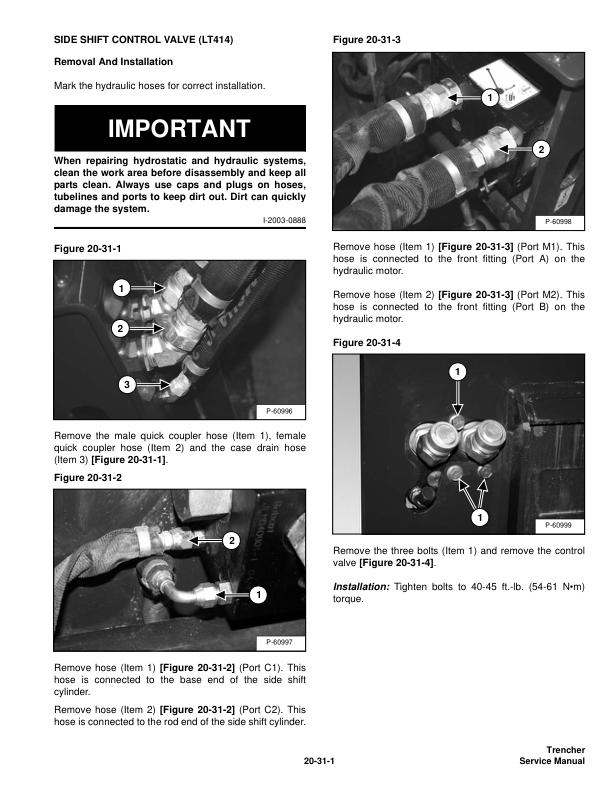 SIDE SHIFT CONTROL VALVE (LT414)

Removal And Installation

Mark the hydraulic hoses for correct installation.

IMPORTANT

When repairing hydrostatic and hydraulic systems, clean the work area before disassembly and keep all parts clean. Always use caps and plugs on hoses, tubelines and ports to keep dirt out. Dirt can quickly damage the system.

I-2003-0888

Figure 20-31-1

1

2

3

P-60996

Remove the male quick coupler hose (Item 1), female quick coupler hose (Item 2) and the case drain hose (Item 3) [Figure 20-31-1].

Figure 20-31-2

2

1

P-60997

Remove hose (Item 1) [Figure 20-31-2] (Port C1). This hose is connected to the base end of the side shift cylinder.

Remove hose (Item 2) [Figure 20-31-2] (Port C2). This hose is connected to the rod end of the side shift cylinder.

Figure 20-31-3

1

2

P-60998

Remove hose (Item 1) [Figure 20-31-3] (Port M1). This hose is connected to the front fitting (Port A) on the hydraulic motor.

Remove hose (Item 2) [Figure 20-31-3] (Port M2). This hose is connected to the front fitting (Port B) on the hydraulic motor.

Figure 20-31-4

1

1

P-60999

Remove the three bolts (Item 1) and remove the control valve [Figure 20-31-4].

Installation: Tighten bolts to 40-45 ft.-lb. (54-61 N•m) torque.

20-31-1

Trencher
Service Manual