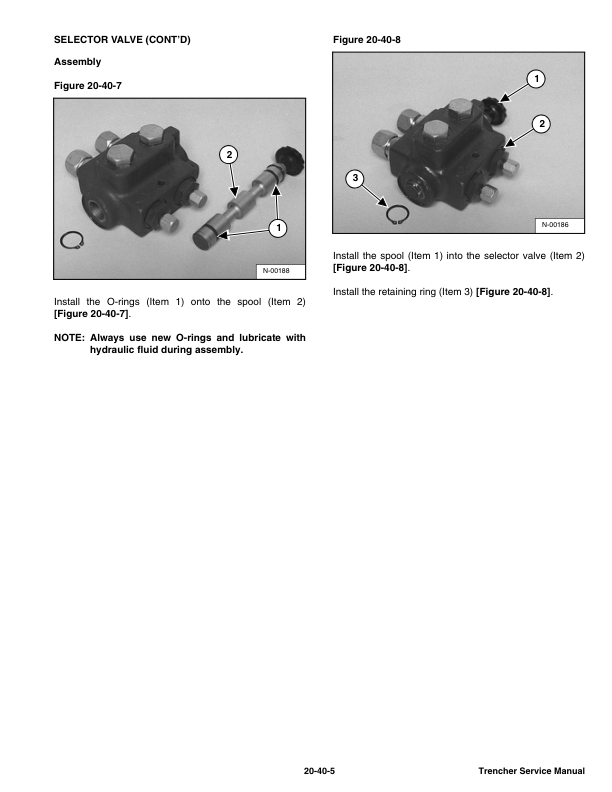 SELECTOR VALVE (CONT'D)

Assembly

Figure 20-40-7

2

1

N-00188

Install the O-rings (Item 1) onto the spool (Item 2) [Figure 20-40-7].

NOTE: Always use new O-rings and lubricate with hydraulic fluid during assembly.

Figure 20-40-8

1

2

3

N-00186

Install the spool (Item 1) into the selector valve (Item 2) [Figure 20-40-8].

Install the retaining ring (Item 3) [Figure 20-40-8].

20-40-5

Trencher Service Manual