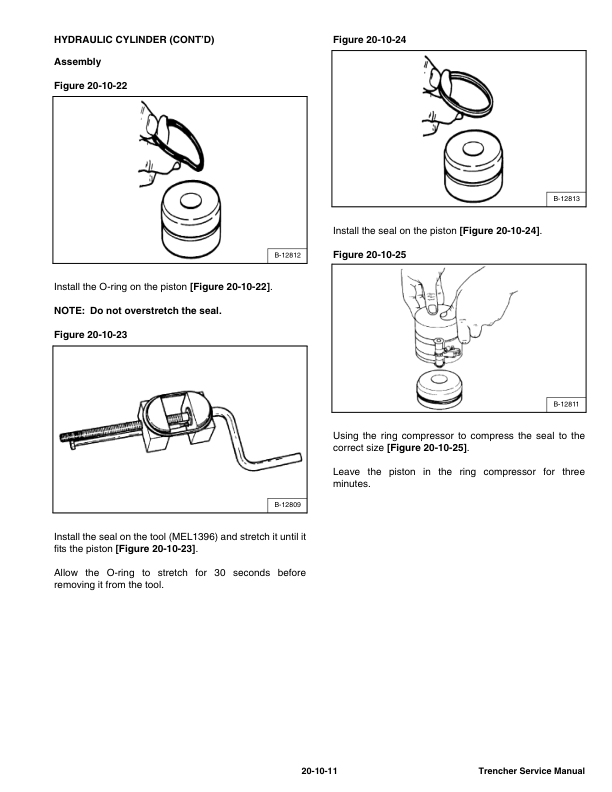 HYDRAULIC CYLINDER (CONT'D)

Assembly

Figure 20-10-22

B-12812

Install the O-ring on the piston [Figure 20-10-22].

NOTE: Do not overstretch the seal.

Figure 20-10-23

B-12809

Install the seal on the tool (MEL1396) and stretch it until it fits the piston [Figure 20-10-23].

Allow the O-ring to stretch for 30 seconds before removing it from the tool.

Figure 20-10-24

B-12813

Install the seal on the piston [Figure 20-10-24].

Figure 20-10-25

B-12811

Using the ring compressor to compress the seal to the correct size [Figure 20-10-25].

Leave the piston in the ring compressor for three minutes.

20-10-11

Trencher Service Manual