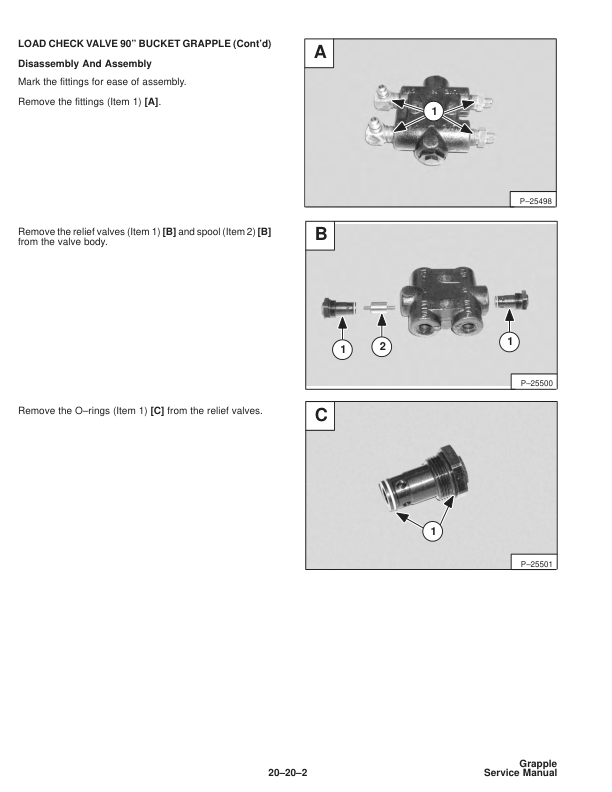 LOAD CHECK VALVE 90" BUCKET GRAPPLE (Cont'd)

Disassembly And Assembly

Mark the fittings for ease of assembly.

Remove the fittings (Item 1) [A].

A

1

P–25498

Remove the relief valves (Item 1) [B] and spool (Item 2) [B] from the valve body.

B

1

2

1

P–25500

Remove the O–rings (Item 1) [C] from the relief valves.

C

1

P–25501

20–20–2

Grapple
Service Manual