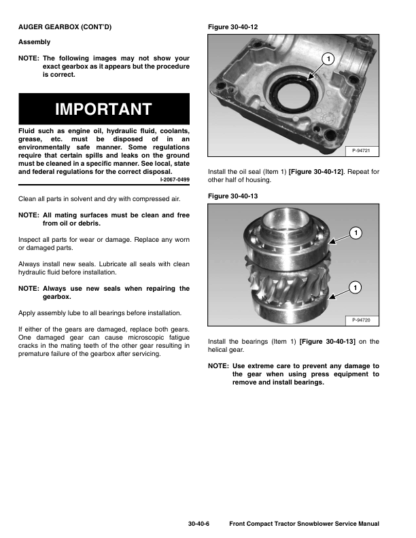 AUGER GEARBOX (CONT'D)

Assembly

NOTE: The following images may not show your exact gearbox as it appears but the procedure is correct.

IMPORTANT

Fluid such as engine oil, hydraulic fluid, coolants, grease, etc. must be disposed of in an environmentally safe manner. Some regulations require that certain spills and leaks on the ground must be cleaned in a specific manner. See local, state and federal regulations for the correct disposal.

I-2067-0499

Clean all parts in solvent and dry with compressed air.

NOTE: All mating surfaces must be clean and free from oil or debris.

Inspect all parts for wear or damage. Replace any worn or damaged parts.

Always install new seals. Lubricate all seals with clean hydraulic fluid before installation.

NOTE: Always use new seals when repairing the gearbox.

Apply assembly lube to all bearings before installation.

If either of the gears are damaged, replace both gears. One damaged gear can cause microscopic fatigue cracks in the mating teeth of the other gear resulting in premature failure of the gearbox after servicing.

Figure 30-40-12

1

P-94721

Install the oil seal (Item 1) [Figure 30-40-12]. Repeat for other half of housing.

Figure 30-40-13

1

1

P-94720

Install the bearings (Item 1) [Figure 30-40-13] on the helical gear.

NOTE: Use extreme care to prevent any damage to the gear when using press equipment to remove and install bearings.

30-40-6 Front Compact Tractor Snowblower Service Manual