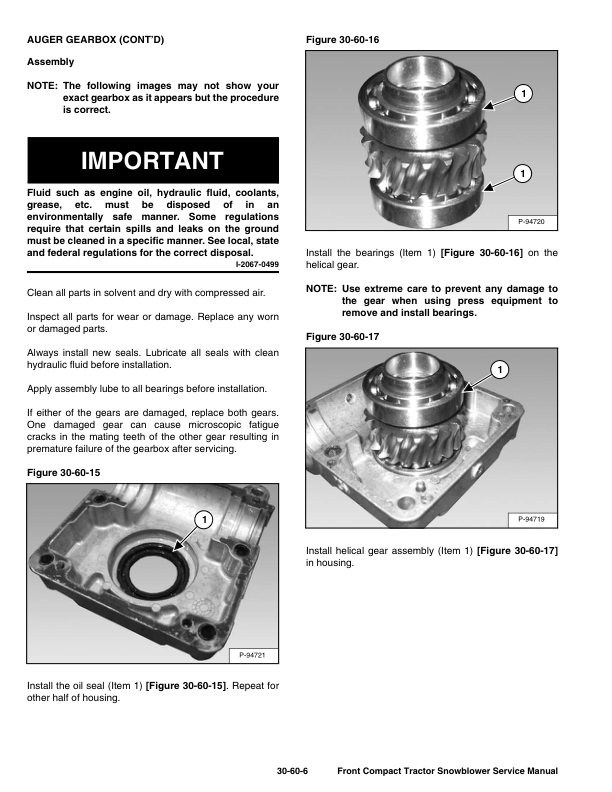 AUGER GEARBOX (CONT'D)

Assembly

NOTE: The following images may not show your exact gearbox as it appears but the procedure is correct.

IMPORTANT

Fluid such as engine oil, hydraulic fluid, coolants, grease, etc. must be disposed of in an environmentally safe manner. Some regulations require that certain spills and leaks on the ground must be cleaned in a specific manner. See local, state and federal regulations for the correct disposal.

I-2067-0499

Clean all parts in solvent and dry with compressed air.

Inspect all parts for wear or damage. Replace any worn or damaged parts.

Always install new seals. Lubricate all seals with clean hydraulic fluid before installation.

Apply assembly lube to all bearings before installation.

If either of the gears are damaged, replace both gears. One damaged gear can cause microscopic fatigue cracks in the mating teeth of the other gear resulting in premature failure of the gearbox after servicing.

Figure 30-60-15

1

P-94721

Install the oil seal (Item 1) [Figure 30-60-15]. Repeat for other half of housing.

Figure 30-60-16

1

1

P-94720

Install the bearings (Item 1) [Figure 30-60-16] on the helical gear.

NOTE: Use extreme care to prevent any damage to the gear when using press equipment to remove and install bearings.

Figure 30-60-17

1

P-94719

Install helical gear assembly (Item 1) [Figure 30-60-17] in housing.

30-60-6 Front Compact Tractor Snowblower Service Manual