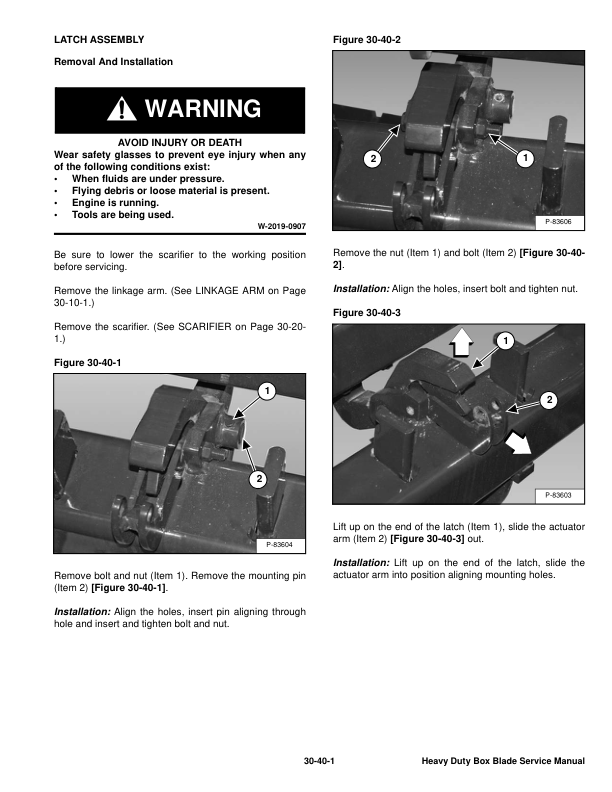 LATCH ASSEMBLY

Removal And Installation

WARNING

AVOID INJURY OR DEATH
Wear safety glasses to prevent eye injury when any of the following conditions exist:
• When fluids are under pressure.
• Flying debris or loose material is present.
• Engine is running.
• Tools are being used.

W-2019-0907

Be sure to lower the scarifier to the working position before servicing.

Remove the linkage arm. (See LINKAGE ARM on Page 30-10-1.)

Remove the scarifier. (See SCARIFIER on Page 30-20-1.)

Figure 30-40-1

1

2

P-83604

Remove bolt and nut (Item 1). Remove the mounting pin (Item 2) [Figure 30-40-1].

Installation: Align the holes, insert pin aligning through hole and insert and tighten bolt and nut.

Figure 30-40-2

2

1

P-83606

Remove the nut (Item 1) and bolt (Item 2) [Figure 30-40-2].

Installation: Align the holes, insert bolt and tighten nut.

Figure 30-40-3

1

2

P-83603

Lift up on the end of the latch (Item 1), slide the actuator arm (Item 2) [Figure 30-40-3] out.

Installation: Lift up on the end of the latch, slide the actuator arm into position aligning mounting holes.

30-40-1

Heavy Duty Box Blade Service Manual