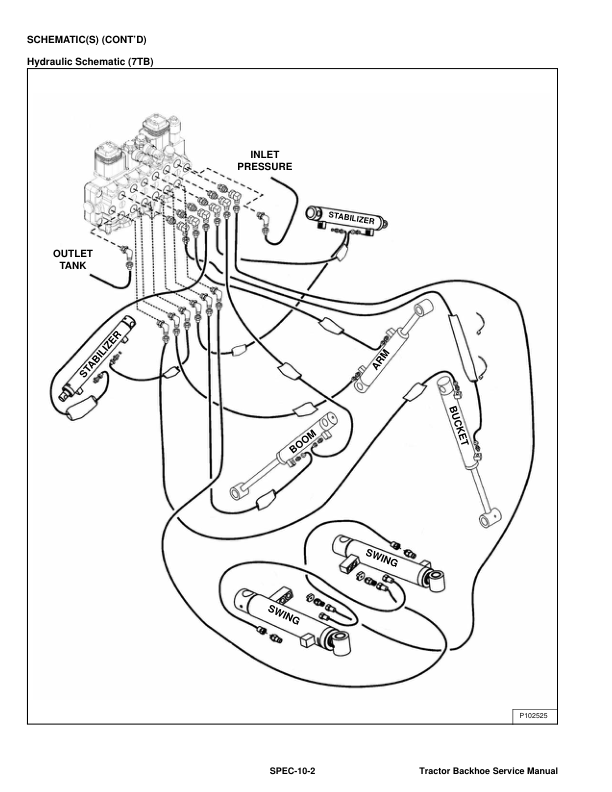 SCHEMATIC(S) (CONT'D)

Hydraulic Schematic (7TB)

INLET
PRESSURE

STABILIZER

OUTLET
TANK

STABILIZER

ARM

BUCKET

BOOM

SWING

SWING

P102525

SPEC-10-2

Tractor Backhoe Service Manual