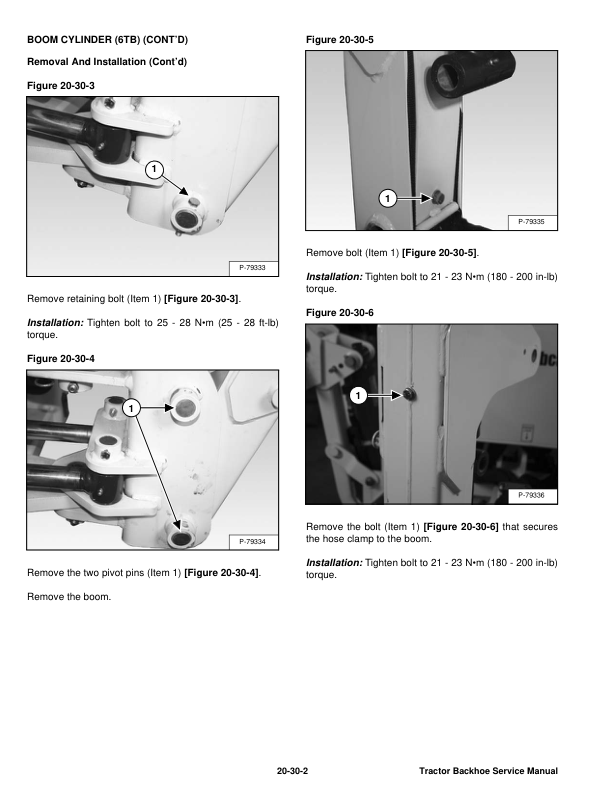 BOOM CYLINDER (6TB) (CONT'D)

Removal And Installation (Cont'd)

Figure 20-30-3

1

P-79333

Remove retaining bolt (Item 1) [Figure 20-30-3].

Installation: Tighten bolt to 25 - 28 N•m (25 - 28 ft-lb) torque.

Figure 20-30-4

1

P-79334

Remove the two pivot pins (Item 1) [Figure 20-30-4].

Remove the boom.

Figure 20-30-5

1

P-79335

Remove bolt (Item 1) [Figure 20-30-5].

Installation: Tighten bolt to 21 - 23 N•m (180 - 200 in-lb) torque.

Figure 20-30-6

1

bc

P-79336

Remove the bolt (Item 1) [Figure 20-30-6] that secures the hose clamp to the boom.

Installation: Tighten bolt to 21 - 23 N•m (180 - 200 in-lb) torque.

20-30-2

Tractor Backhoe Service Manual