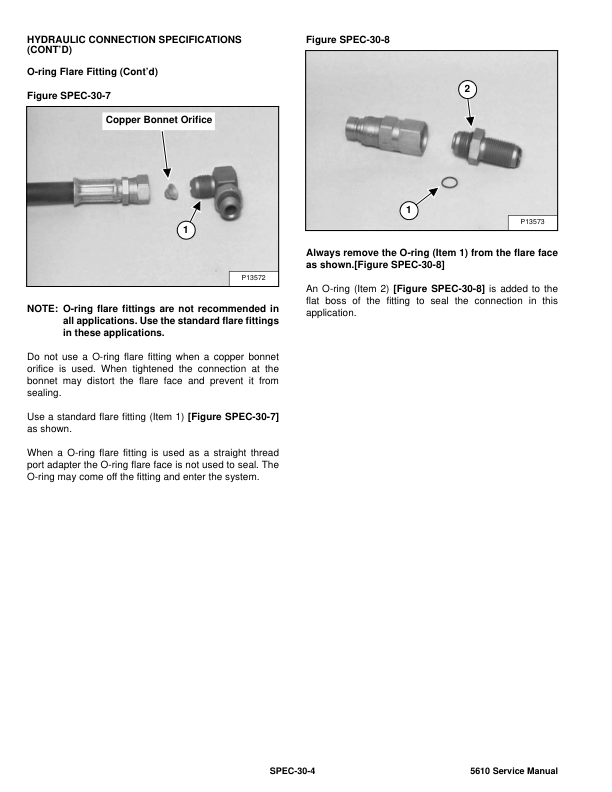 HYDRAULIC CONNECTION SPECIFICATIONS (CONT'D)

O-ring Flare Fitting (Cont'd)

Figure SPEC-30-7

Copper Bonnet Orifice

1

P13572

NOTE: O-ring flare fittings are not recommended in all applications. Use the standard flare fittings in these applications.

Do not use a O-ring flare fitting when a copper bonnet orifice is used. When tightened the connection at the bonnet may distort the flare face and prevent it from sealing.

Use a standard flare fitting (Item 1) [Figure SPEC-30-7] as shown.

When a O-ring flare fitting is used as a straight thread port adapter the O-ring flare face is not used to seal. The O-ring may come off the fitting and enter the system.

Figure SPEC-30-8

2

1

P13573

Always remove the O-ring (Item 1) from the flare face as shown.[Figure SPEC-30-8]

An O-ring (Item 2) [Figure SPEC-30-8] is added to the flat boss of the fitting to seal the connection in this application.

SPEC-30-4

5610 Service Manual