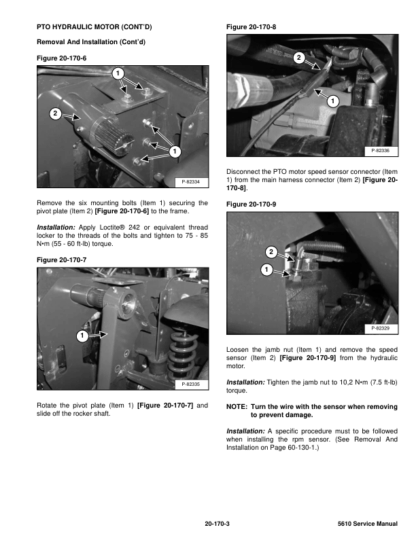 PTO HYDRAULIC MOTOR (CONT'D)

Removal And Installation (Cont'd)

Figure 20-170-6

1

2

1

P-82334

Remove the six mounting bolts (Item 1) securing the pivot plate (Item 2) [Figure 20-170-6] to the frame.

Installation: Apply Loctite® 242 or equivalent thread locker to the threads of the bolts and tighten to 75 - 85 N•m (55 - 60 ft-lb) torque.

Figure 20-170-7

1

P-82335

Rotate the pivot plate (Item 1) [Figure 20-170-7] and slide off the rocker shaft.

Figure 20-170-8

2

1

P-82336

Disconnect the PTO motor speed sensor connector (Item 1) from the main harness connector (Item 2) [Figure 20-170-8].

Figure 20-170-9

2

1

P-82329

Loosen the jamb nut (Item 1) and remove the speed sensor (Item 2) [Figure 20-170-9] from the hydraulic motor.

Installation: Tighten the jamb nut to 10,2 N•m (7.5 ft-lb) torque.

NOTE: Turn the wire with the sensor when removing to prevent damage.

Installation: A specific procedure must to be followed when installing the rpm sensor. (See Removal And Installation on Page 60-130-1.)

20-170-3

5610 Service Manual