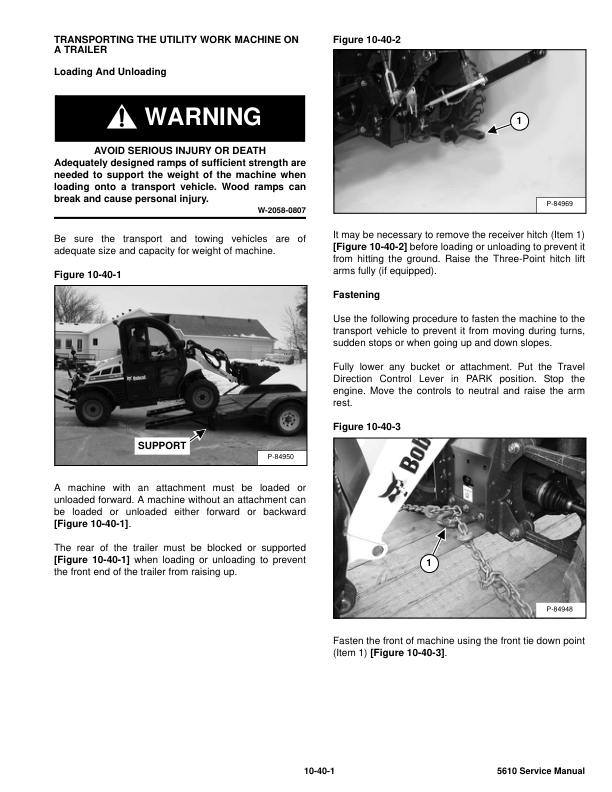 TRANSPORTING THE UTILITY WORK MACHINE ON A TRAILER

Loading And Unloading

WARNING

AVOID SERIOUS INJURY OR DEATH
Adequately designed ramps of sufficient strength are needed to support the weight of the machine when loading onto a transport vehicle. Wood ramps can break and cause personal injury.

W-2058-0807

Be sure the transport and towing vehicles are of adequate size and capacity for weight of machine.

Figure 10-40-1

Bobcat

SUPPORT

P-84950

A machine with an attachment must be loaded or unloaded forward. A machine without an attachment can be loaded or unloaded either forward or backward [Figure 10-40-1].

The rear of the trailer must be blocked or supported [Figure 10-40-1] when loading or unloading to prevent the front end of the trailer from raising up.

Figure 10-40-2

1

P-84969

It may be necessary to remove the receiver hitch (Item 1) [Figure 10-40-2] before loading or unloading to prevent it from hitting the ground. Raise the Three-Point hitch lift arms fully (if equipped).

Fastening

Use the following procedure to fasten the machine to the transport vehicle to prevent it from moving during turns, sudden stops or when going up and down slopes.

Fully lower any bucket or attachment. Put the Travel Direction Control Lever in PARK position. Stop the engine. Move the controls to neutral and raise the arm rest.

Figure 10-40-3

Bob

1

P-84948

Fasten the front of machine using the front tie down point (Item 1) [Figure 10-40-3].

10-40-1

5610 Service Manual