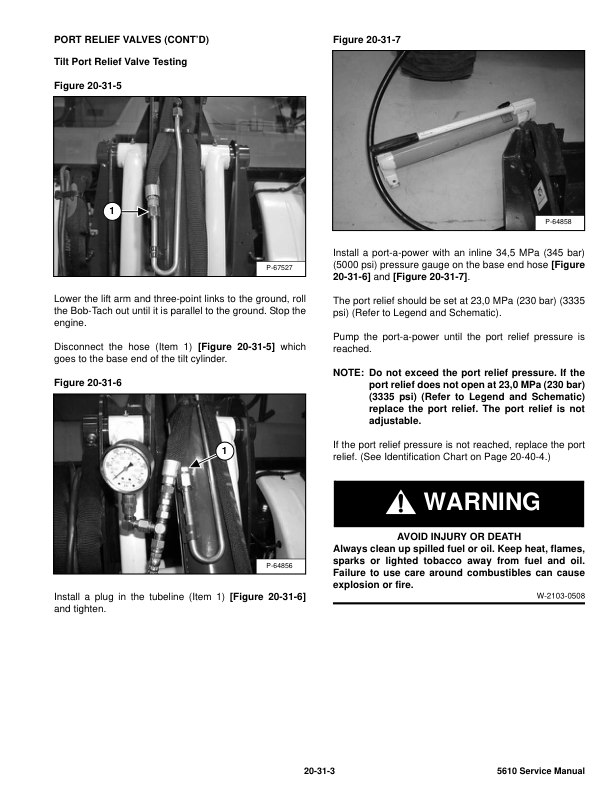 PORT RELIEF VALVES (CONT'D)

Tilt Port Relief Valve Testing

Figure 20-31-5

1

P-67527

Lower the lift arm and three-point links to the ground, roll the Bob-Tach out until it is parallel to the ground. Stop the engine.

Disconnect the hose (Item 1) [Figure 20-31-5] which goes to the base end of the tilt cylinder.

Figure 20-31-6

1

P-64856

Install a plug in the tubeline (Item 1) [Figure 20-31-6] and tighten.

Figure 20-31-7

P-64858

Install a port-a-power with an inline 34,5 MPa (345 bar) (5000 psi) pressure gauge on the base end hose [Figure 20-31-6] and [Figure 20-31-7].

The port relief should be set at 23,0 MPa (230 bar) (3335 psi) (Refer to Legend and Schematic).

Pump the port-a-power until the port relief pressure is reached.

NOTE: Do not exceed the port relief pressure. If the port relief does not open at 23,0 MPa (230 bar) (3335 psi) (Refer to Legend and Schematic) replace the port relief. The port relief is not adjustable.

If the port relief pressure is not reached, replace the port relief. (See Identification Chart on Page 20-40-4.)

WARNING

AVOID INJURY OR DEATH
Always clean up spilled fuel or oil. Keep heat, flames, sparks or lighted tobacco away from fuel and oil. Failure to use care around combustibles can cause explosion or fire.

W-2103-0508

20-31-3

5610 Service Manual