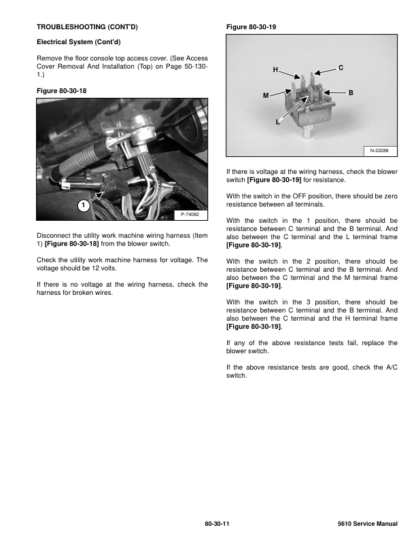 TROUBLESHOOTING (CONT'D)

Electrical System (Cont'd)

Remove the floor console top access cover. (See Access Cover Removal And Installation (Top) on Page 50-130-1.)

Figure 80-30-18

1

P-74082

Disconnect the utility work machine wiring harness (Item 1) [Figure 80-30-18] from the blower switch.

Check the utility work machine harness for voltage. The voltage should be 12 volts.

If there is no voltage at the wiring harness, check the harness for broken wires.

Figure 80-30-19

H

C

M

B

L

N-22288

If there is voltage at the wiring harness, check the blower switch [Figure 80-30-19] for resistance.

With the switch in the OFF position, there should be zero resistance between all terminals.

With the switch in the 1 position, there should be resistance between C terminal and the B terminal. And also between the C terminal and the L terminal frame [Figure 80-30-19].

With the switch in the 2 position, there should be resistance between C terminal and the B terminal. And also between the C terminal and the M terminal frame [Figure 80-30-19].

With the switch in the 3 position, there should be resistance between C terminal and the B terminal. And also between the C terminal and the H terminal frame [Figure 80-30-19].

If any of the above resistance tests fail, replace the blower switch.

If the above resistance tests are good, check the A/C switch.

80-30-11

5610 Service Manual