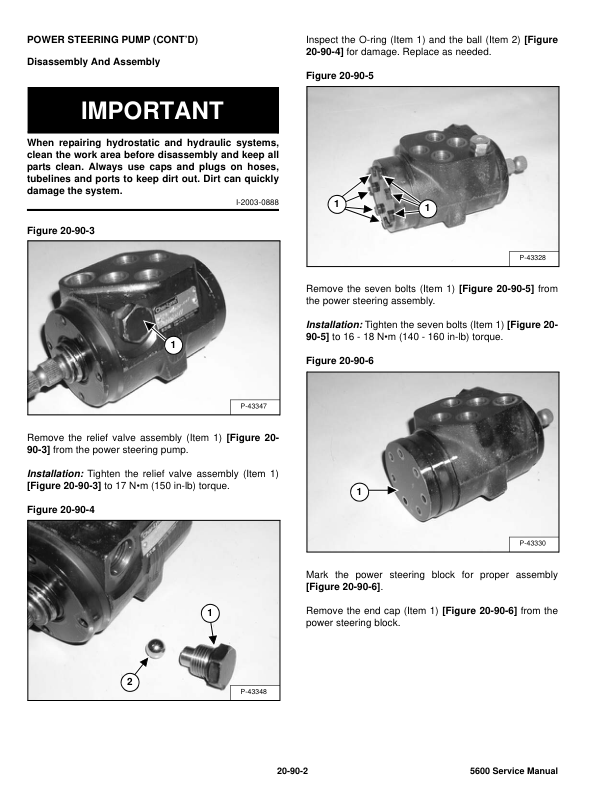 POWER STEERING PUMP (CONT'D)

Disassembly And Assembly

IMPORTANT

When repairing hydrostatic and hydraulic systems, clean the work area before disassembly and keep all parts clean. Always use caps and plugs on hoses, tubelines and ports to keep dirt out. Dirt can quickly damage the system.

I-2003-0888

Figure 20-90-3

1

P-43347

Remove the relief valve assembly (Item 1) [Figure 20-90-3] from the power steering pump.

Installation: Tighten the relief valve assembly (Item 1) [Figure 20-90-3] to 17 N•m (150 in-lb) torque.

Figure 20-90-4

1

2

P-43348

Inspect the O-ring (Item 1) and the ball (Item 2) [Figure 20-90-4] for damage. Replace as needed.

Figure 20-90-5

1

1

P-43328

Remove the seven bolts (Item 1) [Figure 20-90-5] from the power steering assembly.

Installation: Tighten the seven bolts (Item 1) [Figure 20-90-5] to 16 - 18 N•m (140 - 160 in-lb) torque.

Figure 20-90-6

1

P-43330

Mark the power steering block for proper assembly [Figure 20-90-6].

Remove the end cap (Item 1) [Figure 20-90-6] from the power steering block.

20-90-2

5600 Service Manual