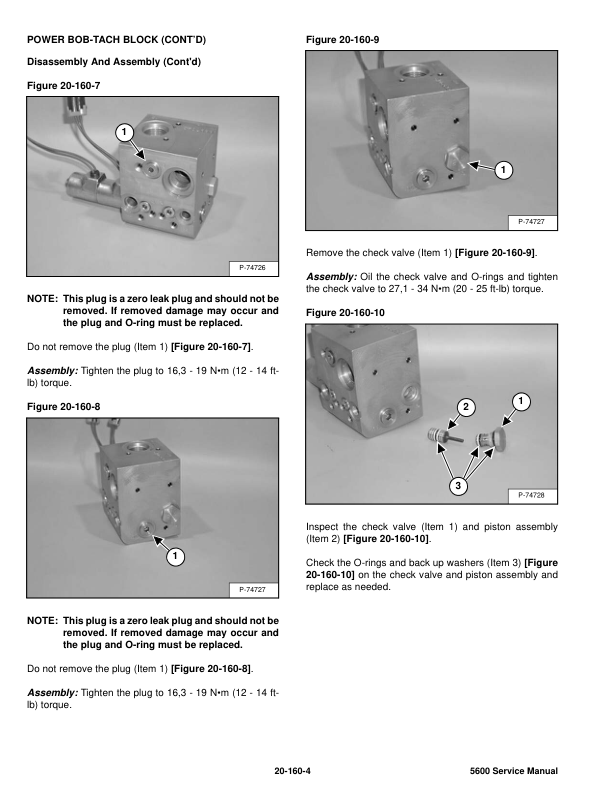 POWER BOB-TACH BLOCK (CONT'D)

Disassembly And Assembly (Cont'd)

Figure 20-160-7

1

P-74726

NOTE: This plug is a zero leak plug and should not be removed. If removed damage may occur and the plug and O-ring must be replaced.

Do not remove the plug (Item 1) [Figure 20-160-7].

Assembly: Tighten the plug to 16,3 - 19 N•m (12 - 14 ft-lb) torque.

Figure 20-160-8

1

P-74727

NOTE: This plug is a zero leak plug and should not be removed. If removed damage may occur and the plug and O-ring must be replaced.

Do not remove the plug (Item 1) [Figure 20-160-8].

Assembly: Tighten the plug to 16,3 - 19 N•m (12 - 14 ft-lb) torque.

Figure 20-160-9

1

P-74727

Remove the check valve (Item 1) [Figure 20-160-9].

Assembly: Oil the check valve and O-rings and tighten the check valve to 27,1 - 34 N•m (20 - 25 ft-lb) torque.

Figure 20-160-10

2

1

3

P-74728

Inspect the check valve (Item 1) and piston assembly (Item 2) [Figure 20-160-10].

Check the O-rings and back up washers (Item 3) [Figure 20-160-10] on the check valve and piston assembly and replace as needed.

20-160-4

5600 Service Manual