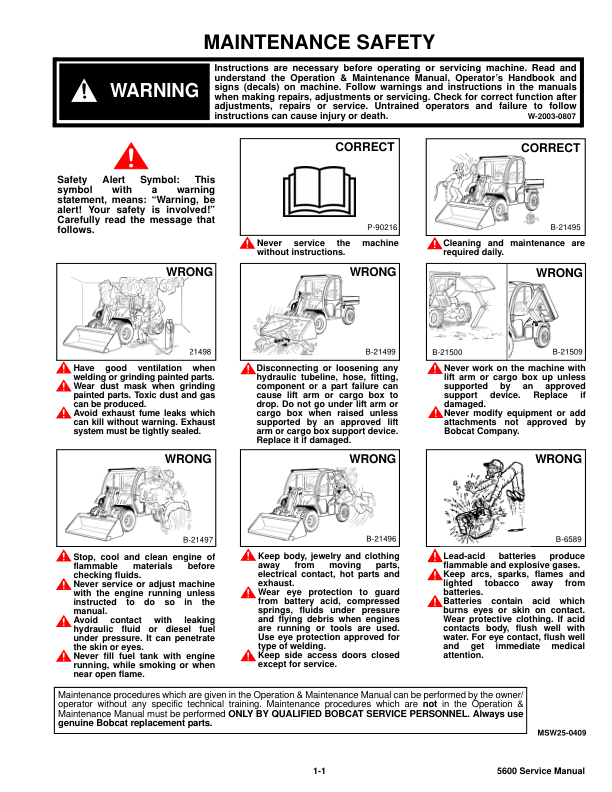 MAINTENANCE SAFETY

WARNING

Instructions are necessary before operating or servicing machine. Read and understand the Operation & Maintenance Manual, Operator's Handbook and signs (decals) on machine. Follow warnings and instructions in the manuals when making repairs, adjustments or servicing. Check for correct function after adjustments, repairs or service. Untrained operators and failure to follow instructions can cause injury or death. W-2003-0807

Safety Alert Symbol: This symbol with a warning statement, means: "Warning, be alert! Your safety is involved!" Carefully read the message that follows.

CORRECT

P-90216

Never service the machine without instructions.

CORRECT

B-21495

Cleaning and maintenance are required daily.

WRONG

21498

Have good ventilation when welding or grinding painted parts.

Wear dust mask when grinding painted parts. Toxic dust and gas can be produced.

Avoid exhaust fume leaks which can kill without warning. Exhaust system must be tightly sealed.

WRONG

B-21499

Disconnecting or loosening any hydraulic tubeline, hose, fitting, component or a part failure can cause lift arm or cargo box to drop. Do not go under lift arm or cargo box when raised unless supported by an approved lift arm or cargo box support device. Replace it if damaged.

WRONG

B-21500

B-21509

Never work on the machine with lift arm or cargo box up unless supported by an approved support device. Replace if damaged.

Never modify equipment or add attachments not approved by Bobcat Company.

WRONG

B-21497

Stop, cool and clean engine of flammable materials before checking fluids.

Never service or adjust machine with the engine running unless instructed to do so in the manual.

Avoid contact with leaking hydraulic fluid or diesel fuel under pressure. It can penetrate the skin or eyes.

Never fill fuel tank with engine running, while smoking or when near open flame.

WRONG

B-21496

Keep body, jewelry and clothing away from moving parts, electrical contact, hot parts and exhaust.

Wear eye protection to guard from battery acid, compressed springs, fluids under pressure and flying debris when engines are running or tools are used. Use eye protection approved for type of welding.

Keep side access doors closed except for service.

WRONG

B-6589

Lead-acid batteries produce flammable and explosive gases.

Keep arcs, sparks, flames and lighted tobacco away from batteries.

Batteries contain acid which burns eyes or skin on contact. Wear protective clothing. If acid contacts body, flush well with water. For eye contact, flush well and get immediate medical attention.

Maintenance procedures which are given in the Operation & Maintenance Manual can be performed by the owner/operator without any specific technical training. Maintenance procedures which are not in the Operation & Maintenance Manual must be performed ONLY BY QUALIFIED BOBCAT SERVICE PERSONNEL. Always use genuine Bobcat replacement parts.

MSW25-0409

1-1

5600 Service Manual