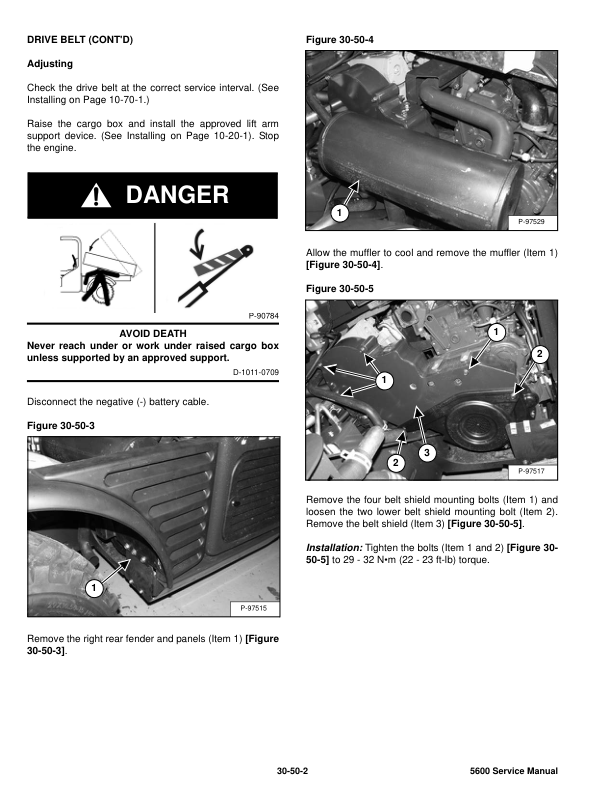 DRIVE BELT (CONT'D)

Adjusting

Check the drive belt at the correct service interval. (See Installing on Page 10-70-1.)

Raise the cargo box and install the approved lift arm support device. (See Installing on Page 10-20-1). Stop the engine.

DANGER

P-90784

AVOID DEATH
Never reach under or work under raised cargo box unless supported by an approved support.

D-1011-0709

Disconnect the negative (-) battery cable.

Figure 30-50-3

1

P-97515

Remove the right rear fender and panels (Item 1) [Figure 30-50-3].

Figure 30-50-4

1

P-97529

Allow the muffler to cool and remove the muffler (Item 1) [Figure 30-50-4].

Figure 30-50-5

1

2

1

3

2

P-97517

Remove the four belt shield mounting bolts (Item 1) and loosen the two lower belt shield mounting bolt (Item 2). Remove the belt shield (Item 3) [Figure 30-50-5].

Installation: Tighten the bolts (Item 1 and 2) [Figure 30-50-5] to 29 - 32 N•m (22 - 23 ft-lb) torque.

30-50-2

5600 Service Manual