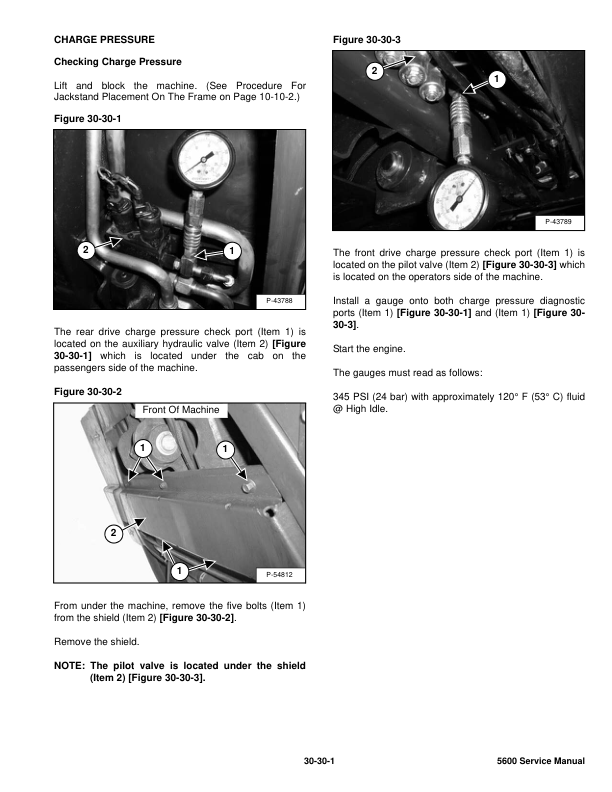 CHARGE PRESSURE

Checking Charge Pressure

Lift and block the machine. (See Procedure For Jackstand Placement On The Frame on Page 10-10-2.)

Figure 30-30-1

2

1

P-43788

The rear drive charge pressure check port (Item 1) is located on the auxiliary hydraulic valve (Item 2) [Figure 30-30-1] which is located under the cab on the passengers side of the machine.

Figure 30-30-2

Front Of Machine

1

1

2

1

P-54812

From under the machine, remove the five bolts (Item 1) from the shield (Item 2) [Figure 30-30-2].

Remove the shield.

NOTE: The pilot valve is located under the shield (Item 2) [Figure 30-30-3].

Figure 30-30-3

2

1

P-43789

The front drive charge pressure check port (Item 1) is located on the pilot valve (Item 2) [Figure 30-30-3] which is located on the operators side of the machine.

Install a gauge onto both charge pressure diagnostic ports (Item 1) [Figure 30-30-1] and (Item 1) [Figure 30-30-3].

Start the engine.

The gauges must read as follows:

345 PSI (24 bar) with approximately 120° F (53° C) fluid @ High Idle.

30-30-1

5600 Service Manual