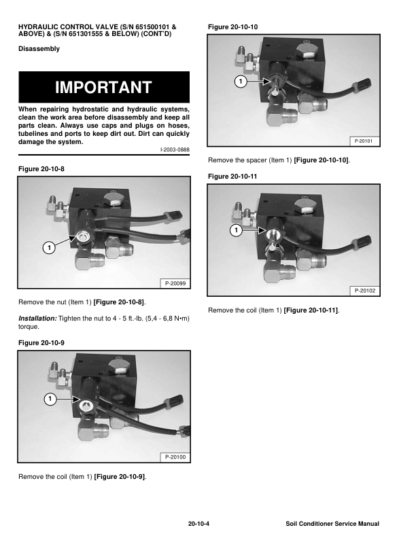 HYDRAULIC CONTROL VALVE (S/N 651500101 & ABOVE) & (S/N 651301555 & BELOW) (CONT'D)

Disassembly

IMPORTANT

When repairing hydrostatic and hydraulic systems, clean the work area before disassembly and keep all parts clean. Always use caps and plugs on hoses, tubelines and ports to keep dirt out. Dirt can quickly damage the system.

I-2003-0888

Figure 20-10-8

1

P-20099

Remove the nut (Item 1) [Figure 20-10-8].

Installation: Tighten the nut to 4 - 5 ft.-lb. (5,4 - 6,8 N•m) torque.

Figure 20-10-9

1

P-20100

Remove the coil (Item 1) [Figure 20-10-9].

Figure 20-10-10

1

P-20101

Remove the spacer (Item 1) [Figure 20-10-10].

Figure 20-10-11

1

P-20102

Remove the coil (Item 1) [Figure 20-10-11].

20-10-4

Soil Conditioner Service Manual