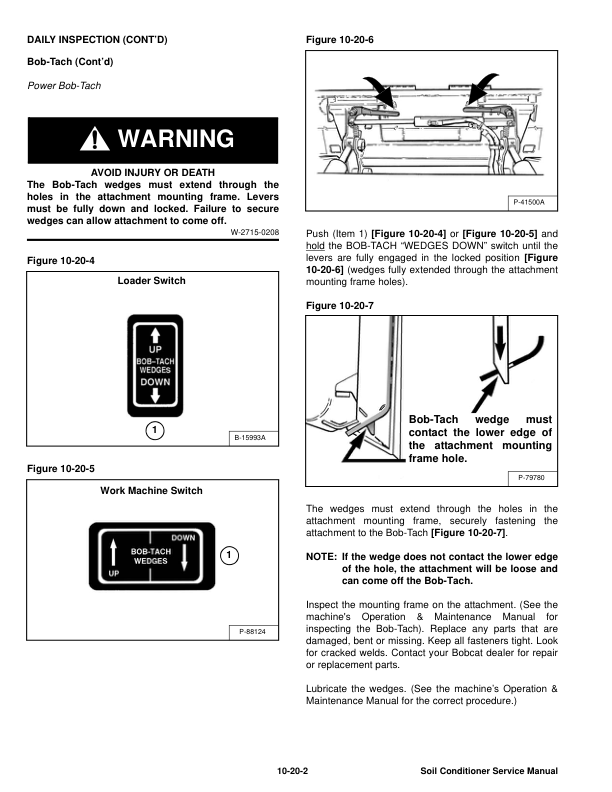 DAILY INSPECTION (CONT'D)

Bob-Tach (Cont'd)

Power Bob-Tach

WARNING

AVOID INJURY OR DEATH
The Bob-Tach wedges must extend through the holes in the attachment mounting frame. Levers must be fully down and locked. Failure to secure wedges can allow attachment to come off.

W-2715-0208

Figure 10-20-4

Loader Switch

UP
BOB-TACH
WEDGES
DOWN

1

B-15993A

Figure 10-20-5

Work Machine Switch

DOWN
BOB-TACH
WEDGES
UP

1

P-88124

Figure 10-20-6

P-41500A

Push (Item 1) [Figure 10-20-4] or [Figure 10-20-5] and hold the BOB-TACH "WEDGES DOWN" switch until the levers are fully engaged in the locked position [Figure 10-20-6] (wedges fully extended through the attachment mounting frame holes).

Figure 10-20-7

Bob-Tach wedge must contact the lower edge of the attachment mounting frame hole.

P-79780

The wedges must extend through the holes in the attachment mounting frame, securely fastening the attachment to the Bob-Tach [Figure 10-20-7].

NOTE: If the wedge does not contact the lower edge of the hole, the attachment will be loose and can come off the Bob-Tach.

Inspect the mounting frame on the attachment. (See the machine's Operation & Maintenance Manual for inspecting the Bob-Tach). Replace any parts that are damaged, bent or missing. Keep all fasteners tight. Look for cracked welds. Contact your Bobcat dealer for repair or replacement parts.

Lubricate the wedges. (See the machine's Operation & Maintenance Manual for the correct procedure.)

10-20-2

Soil Conditioner Service Manual