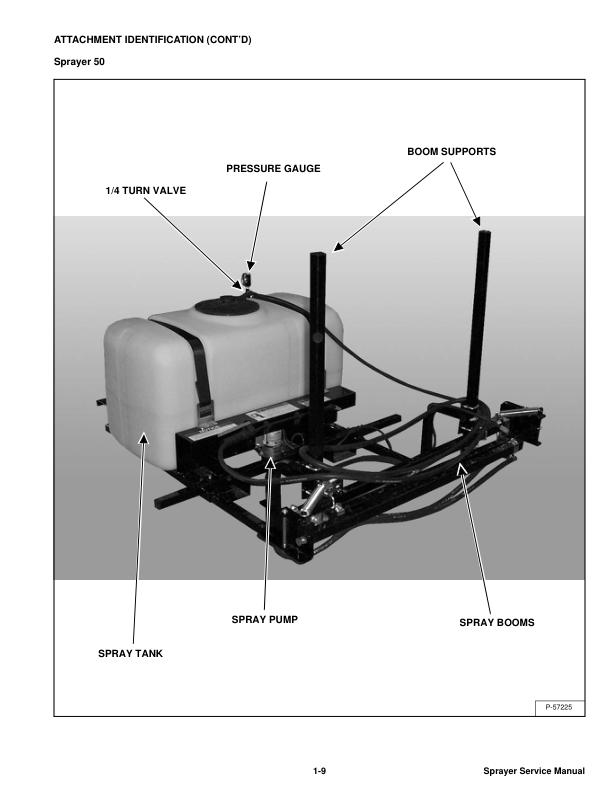 ATTACHMENT IDENTIFICATION (CONT'D)

Sprayer 50

BOOM SUPPORTS

PRESSURE GAUGE

1/4 TURN VALVE

SPRAY PUMP

SPRAY BOOMS

SPRAY TANK

P-57225

1-9

Sprayer Service Manual