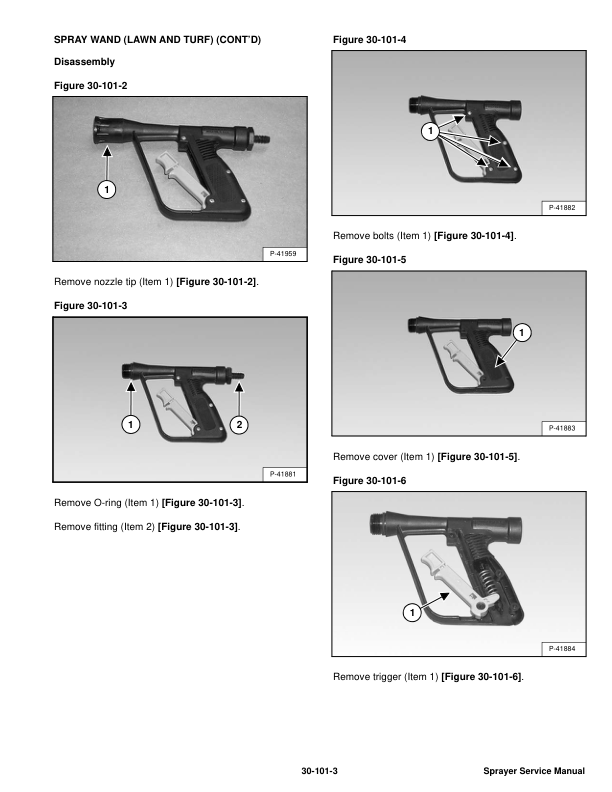 SPRAY WAND (LAWN AND TURF) (CONT'D)

Disassembly

Figure 30-101-2

1

P-41959

Remove nozzle tip (Item 1) [Figure 30-101-2].

Figure 30-101-3

1

2

P-41881

Remove O-ring (Item 1) [Figure 30-101-3].

Remove fitting (Item 2) [Figure 30-101-3].

Figure 30-101-4

1

P-41882

Remove bolts (Item 1) [Figure 30-101-4].

Figure 30-101-5

1

P-41883

Remove cover (Item 1) [Figure 30-101-5].

Figure 30-101-6

1

P-41884

Remove trigger (Item 1) [Figure 30-101-6].

30-101-3

Sprayer Service Manual