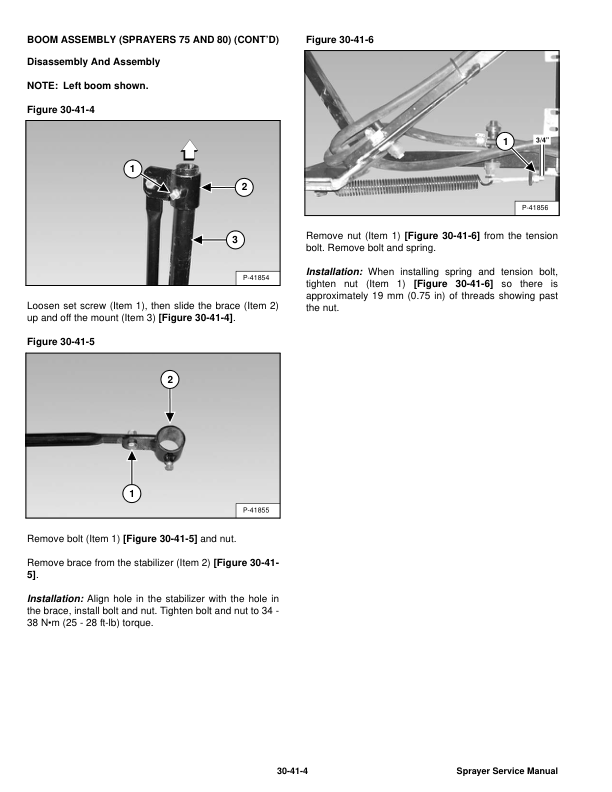 BOOM ASSEMBLY (SPRAYERS 75 AND 80) (CONT'D)

Disassembly And Assembly

NOTE: Left boom shown.

Figure 30-41-4

1

2

3

P-41854

Loosen set screw (Item 1), then slide the brace (Item 2) up and off the mount (Item 3) [Figure 30-41-4].

Figure 30-41-5

2

1

P-41855

Remove bolt (Item 1) [Figure 30-41-5] and nut.

Remove brace from the stabilizer (Item 2) [Figure 30-41-5].

Installation: Align hole in the stabilizer with the hole in the brace, install bolt and nut. Tighten bolt and nut to 34 - 38 N•m (25 - 28 ft-lb) torque.

Figure 30-41-6

1

3/4"

P-41856

Remove nut (Item 1) [Figure 30-41-6] from the tension bolt. Remove bolt and spring.

Installation: When installing spring and tension bolt, tighten nut (Item 1) [Figure 30-41-6] so there is approximately 19 mm (0.75 in) of threads showing past the nut.

30-41-4

Sprayer Service Manual