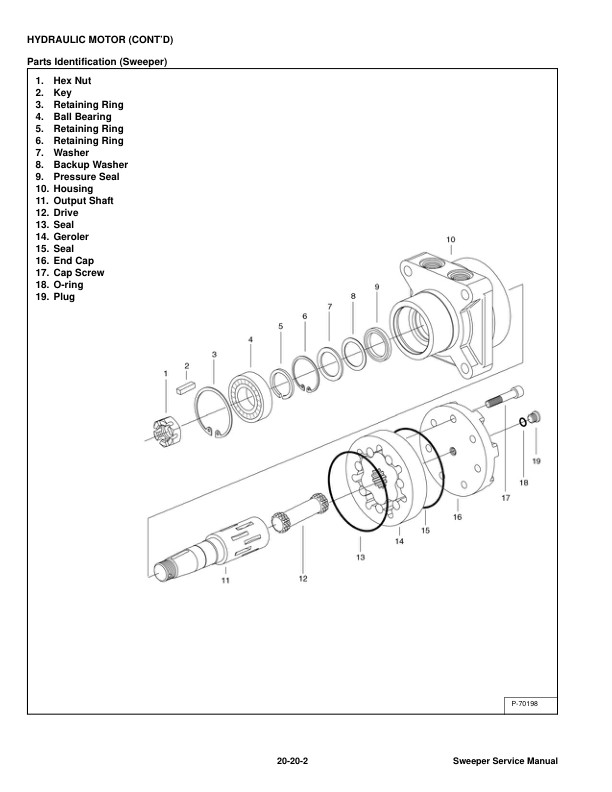 HYDRAULIC MOTOR (CONT'D)

Parts Identification (Sweeper)

1. Hex Nut
2. Key
3. Retaining Ring
4. Ball Bearing
5. Retaining Ring
6. Retaining Ring
7. Washer
8. Backup Washer
9. Pressure Seal
10. Housing
11. Output Shaft
12. Drive
13. Seal
14. Geroler
15. Seal
16. End Cap
17. Cap Screw
18. O-ring
19. Plug

10
9
8
7
6
5
4
3
2
1
17
19
18
16
15
14
13
12
11

P-70198

20-20-2

Sweeper Service Manual