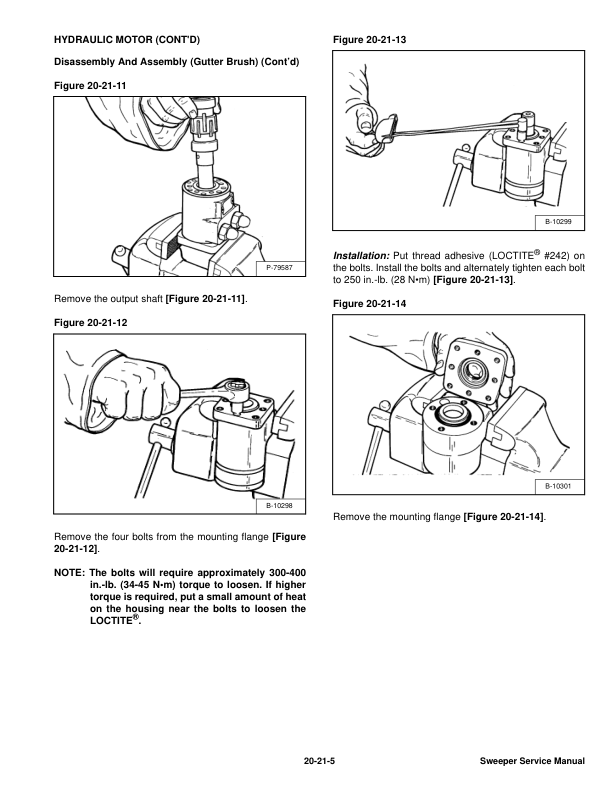 HYDRAULIC MOTOR (CONT'D)

Disassembly And Assembly (Gutter Brush) (Cont'd)

Figure 20-21-11

P-79587

Remove the output shaft [Figure 20-21-11].

Figure 20-21-12

B-10298

Remove the four bolts from the mounting flange [Figure 20-21-12].

NOTE: The bolts will require approximately 300-400 in.-lb. (34-45 N•m) torque to loosen. If higher torque is required, put a small amount of heat on the housing near the bolts to loosen the LOCTITE®.

Figure 20-21-13

B-10299

Installation: Put thread adhesive (LOCTITE® #242) on the bolts. Install the bolts and alternately tighten each bolt to 250 in.-lb. (28 N•m) [Figure 20-21-13].

Figure 20-21-14

B-10301

Remove the mounting flange [Figure 20-21-14].

20-21-5

Sweeper Service Manual