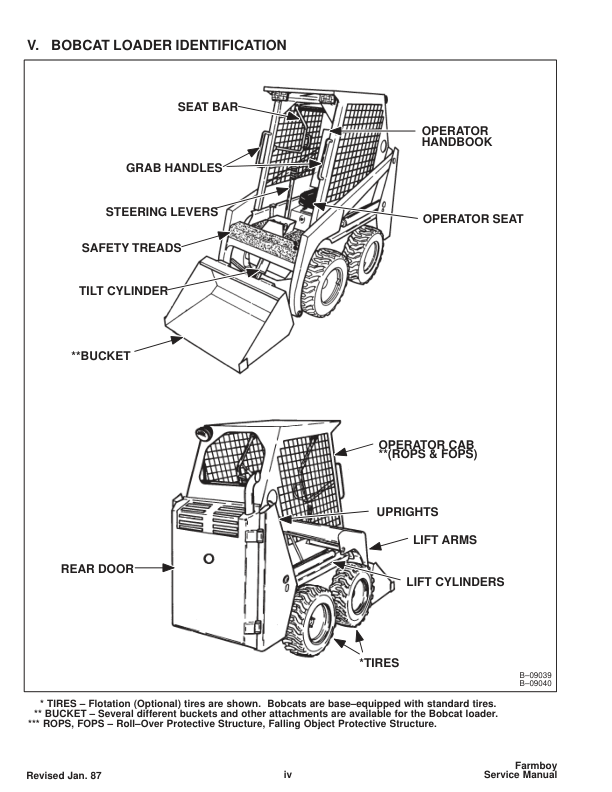 V. BOBCAT LOADER IDENTIFICATION

SEAT BAR
OPERATOR HANDBOOK
GRAB HANDLES
STEERING LEVERS
OPERATOR SEAT
SAFETY TREADS
TILT CYLINDER
**BUCKET

OPERATOR CAB **(ROPS & FOPS)
UPRIGHTS
LIFT ARMS
REAR DOOR
LIFT CYLINDERS
*TIRES

B–09039
B–09040

* TIRES – Flotation (Optional) tires are shown. Bobcats are base–equipped with standard tires.
** BUCKET – Several different buckets and other attachments are available for the Bobcat loader.
*** ROPS, FOPS – Roll–Over Protective Structure, Falling Object Protective Structure.

Revised Jan. 87
iv
Farmboy
Service Manual