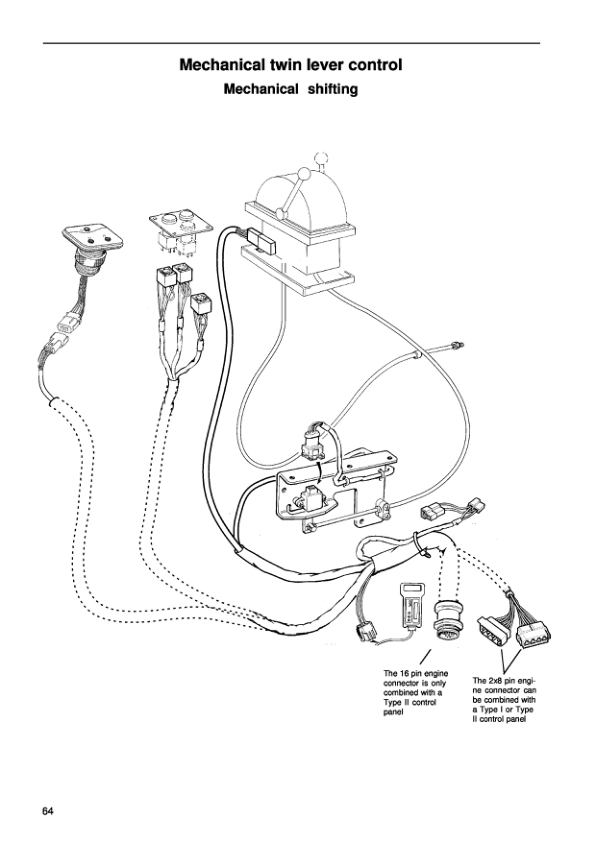 Mechanical twin lever control
Mechanical shifting

The 16 pin engine connector is only combined with a Type II control panel

The 2x8 pin engine connector can be combined with a Type I or Type II control panel

64