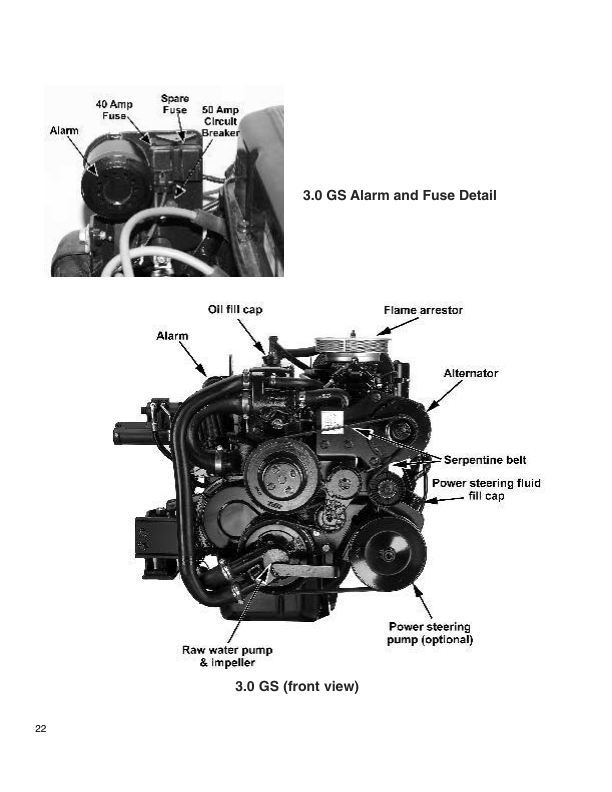 Alarm

40 Amp Fuse

Spare Fuse

50 Amp Circuit Breaker

3.0 GS Alarm and Fuse Detail

Oil fill cap

Flame arrestor

Alarm

Alternator

Serpentine belt

Power steering fluid fill cap

Power steering pump (optional)

Raw water pump & impeller

3.0 GS (front view)

22