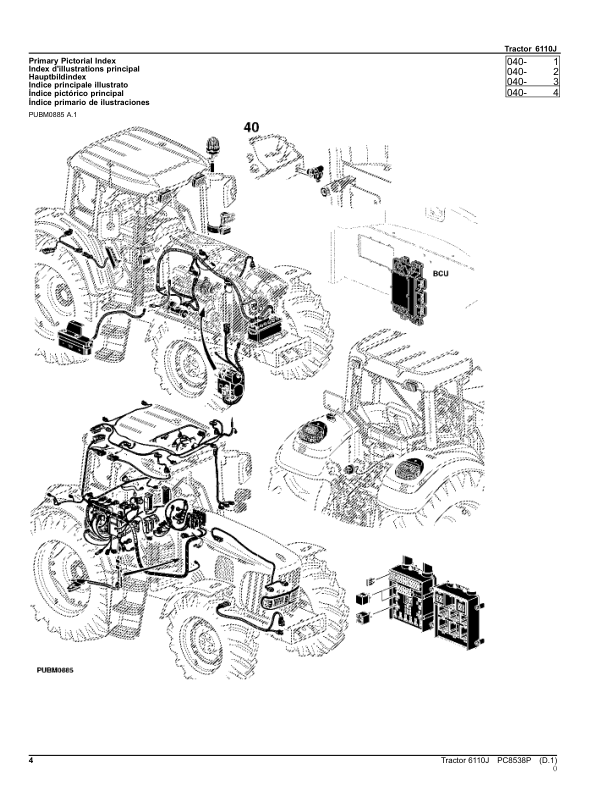 Tractor 6110J

Primary Pictorial Index
Index d'illustrations principal
Hauptbildindex
Indice principale illustrato
Índice pictórico principal
Índice primario de ilustraciones

| 040- | 1 |
|---|---|
| 040- | 2 |
| 040- | 3 |
| 040- | 4 |

PUBM0885 A.1

40

BCU

PUBM0885

4

Tractor 6110J PC8538P (D.1)
0