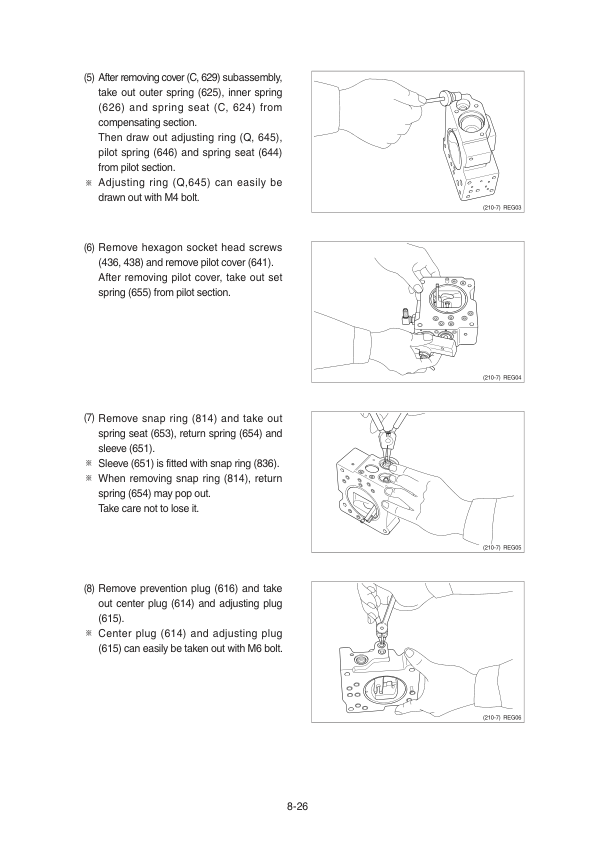 (5) After removing cover (C, 629) subassembly, take out outer spring (625), inner spring (626) and spring seat (C, 624) from compensating section.
Then draw out adjusting ring (Q, 645), pilot spring (646) and spring seat (644) from pilot section.
※ Adjusting ring (Q,645) can easily be drawn out with M4 bolt.

(210-7) REG03

(6) Remove hexagon socket head screws (436, 438) and remove pilot cover (641).
After removing pilot cover, take out set spring (655) from pilot section.

(210-7) REG04

(7) Remove snap ring (814) and take out spring seat (653), return spring (654) and sleeve (651).
※ Sleeve (651) is fitted with snap ring (836).
※ When removing snap ring (814), return spring (654) may pop out.
Take care not to lose it.

(210-7) REG05

(8) Remove prevention plug (616) and take out center plug (614) and adjusting plug (615).
※ Center plug (614) and adjusting plug (615) can easily be taken out with M6 bolt.

(210-7) REG06

8-26